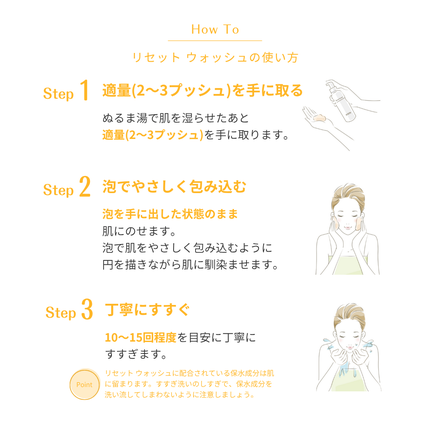 How To

リセット ウォッシュの使い方

Step 1 適量(2〜3プッシュ)を手に取る

ぬるま湯で肌を湿らせたあと
適量(2〜3プッシュ)を手に取ります。

Step 2 泡でやさしく包み込む

泡を手に出した状態のまま
肌にのせます。
泡で肌をやさしく包み込むように
円を描きながら肌に馴染ませます。

Step 3 丁寧にすすぐ

10〜15回程度を目安に丁寧に
すすぎます。

Point

リセット ウォッシュに配合されている保水成分は肌に留まります。すすぎ洗いのしすぎで、保水成分を洗い流してしまわないように注意しましょう。