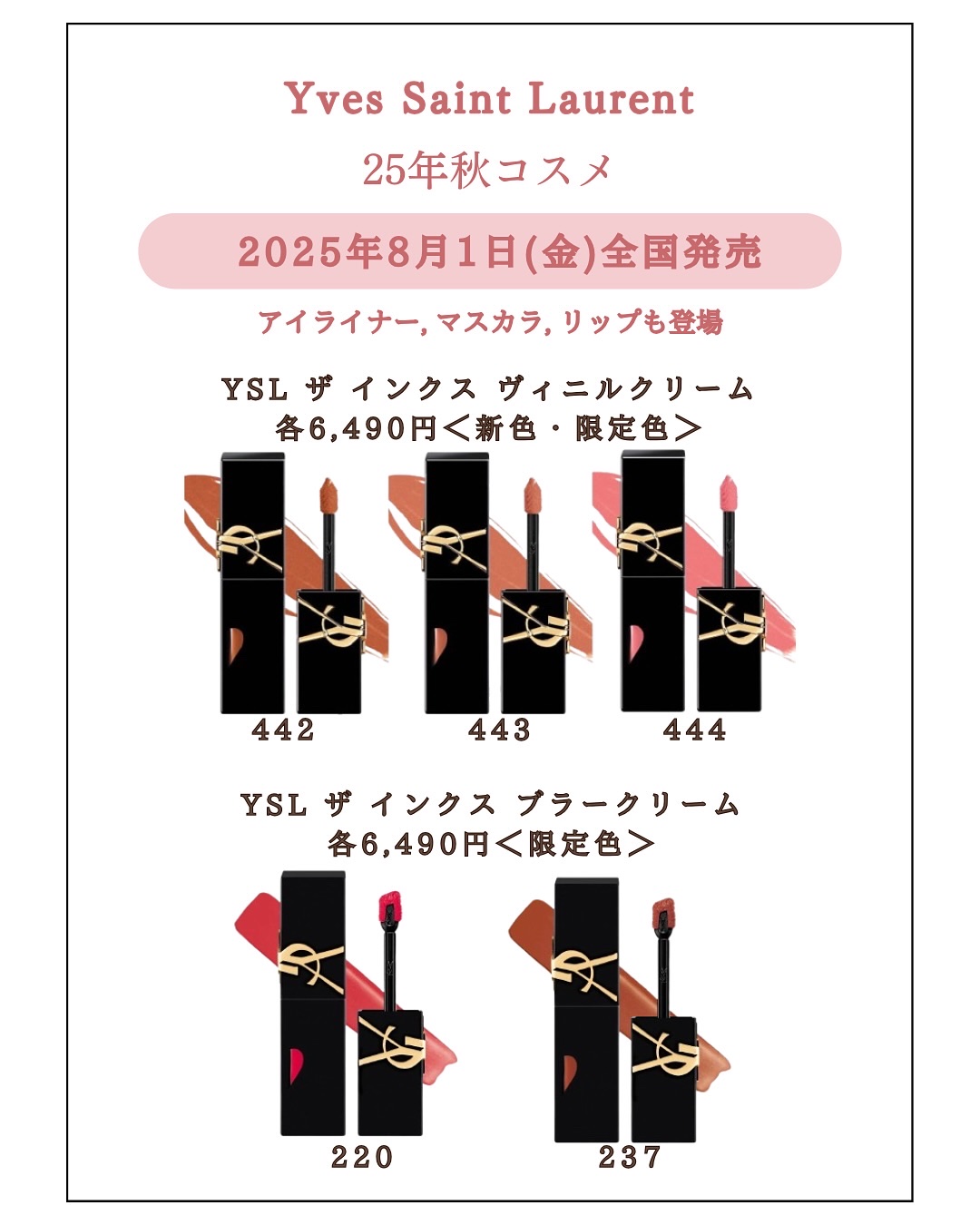 Yves Saint Laurent

25年秋コスメ

2025年8月1日(金)全国発売

アイライナー, マスカラ, リップも登場

YSL ザ インクス ヴィニルクリーム
各6,490円＜新色・限定色＞

442

443

444

YSL ザ インクス ブラークリーム
各6,490円＜限定色＞

220

237