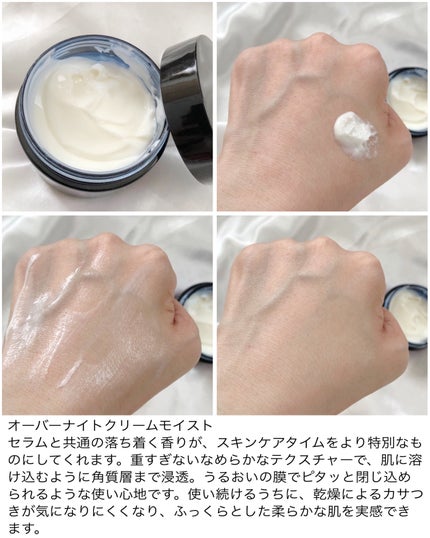 オーバーナイトクリームモイスト
セラムと共通の落ち着く香りが、スキンケアタイムをより特別なものにしてくれます。重すぎないなめらかなテクスチャーで、肌に溶け込むように角質層まで浸透。うるおいの膜でピタッと閉じ込められるような使い心地です。使い続けるうちに、乾燥によるカサつきが気になりにくくなり、ふっくらとした柔らかな肌を実感できます。