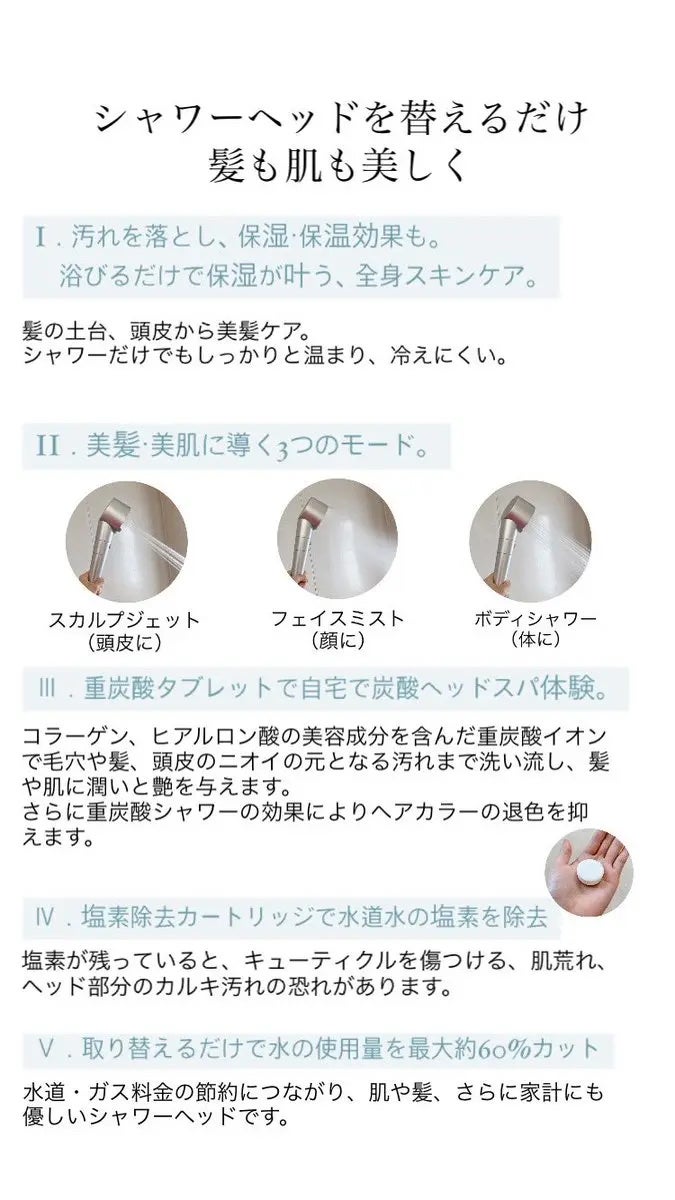 シャワーヘッドを替えるだけ
髪も肌も美しく

I．汚れを落とし、保湿·保温効果も。
浴びるだけで保湿が叶う、全身スキンケア。

髪の土台、頭皮から美髪ケア。
シャワーだけでもしっかりと温まり、冷えにくい。

II．美髪·美肌に導く3つのモード。

スカルプジェット
（頭皮に）

フェイスミスト
（顔に）

ボディシャワー
（体に）

III．重炭酸タブレットで自宅で炭酸ヘッドスパ体験。

コラーゲン、ヒアルロン酸の美容成分を含んだ重炭酸イオンで毛穴や髪、頭皮のニオイの元となる汚れまで洗い流し、髪や肌に潤いと艶を与えます。
さらに重炭酸シャワーの効果によりヘアカラーの退色を抑えます。

IV．塩素除去カートリッジで水道水の塩素を除去

塩素が残っていると、キューティクルを傷つける、肌荒れ、ヘッド部分のカルキ汚れの恐れがあります。

V．取り替えるだけで水の使用量を最大約60%カット

水道・ガス料金の節約につながり、肌や髪、さらに家計にも優しいシャワーヘッドです。