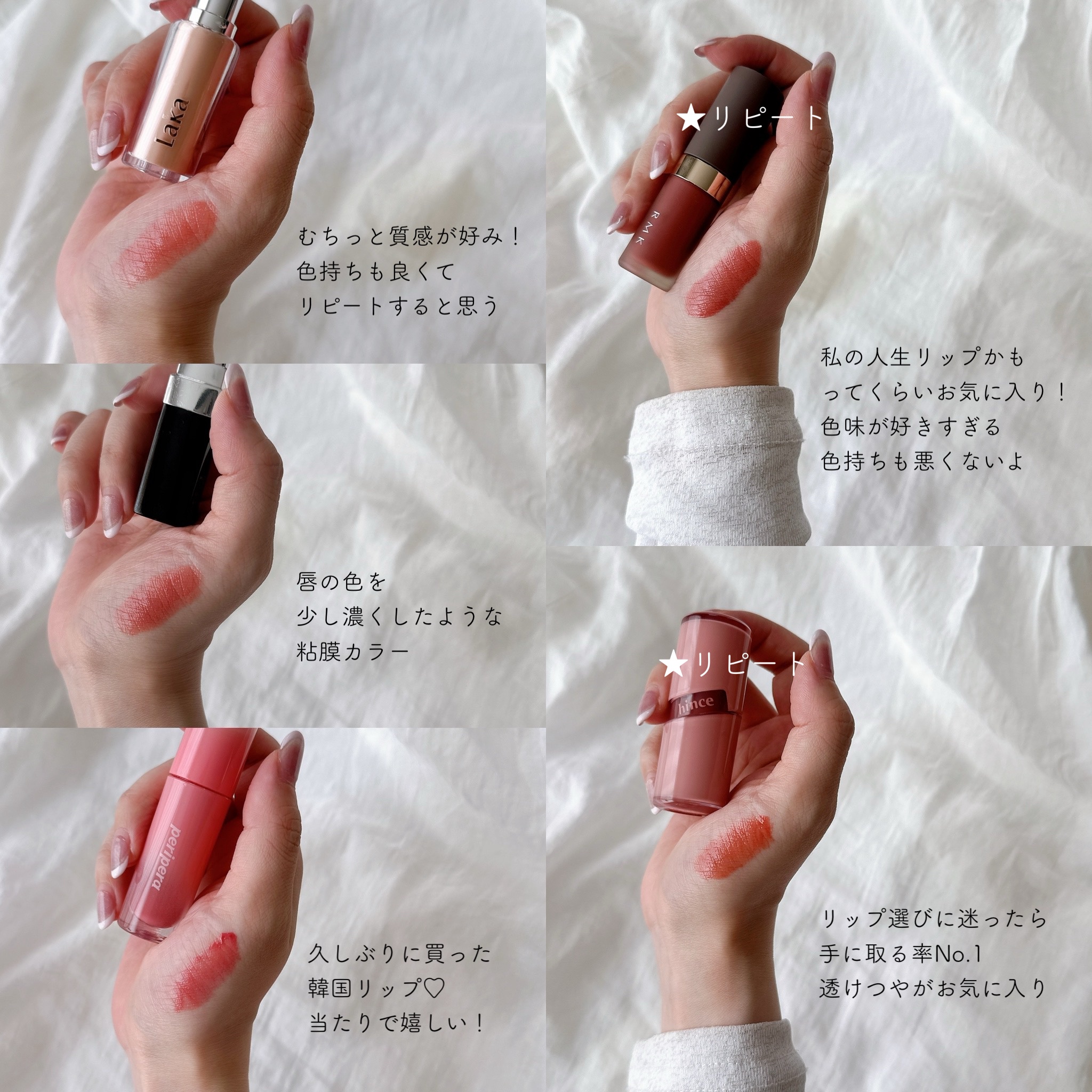 Laka

むちっと質感が好み！
色持ちも良くて
リピートすると思う

唇の色を
少し濃くしたような
粘膜カラー

peripera

久しぶりに買った
韓国リップ♡
当たりで嬉しい！

★リピート

RMK

私の人生リップかも
ってくらいお気に入り！
色味が好きすぎる
色持ちも悪くないよ

★リピート

hince

リップ選びに迷ったら
手に取る率No.1
透けつやがお気に入り