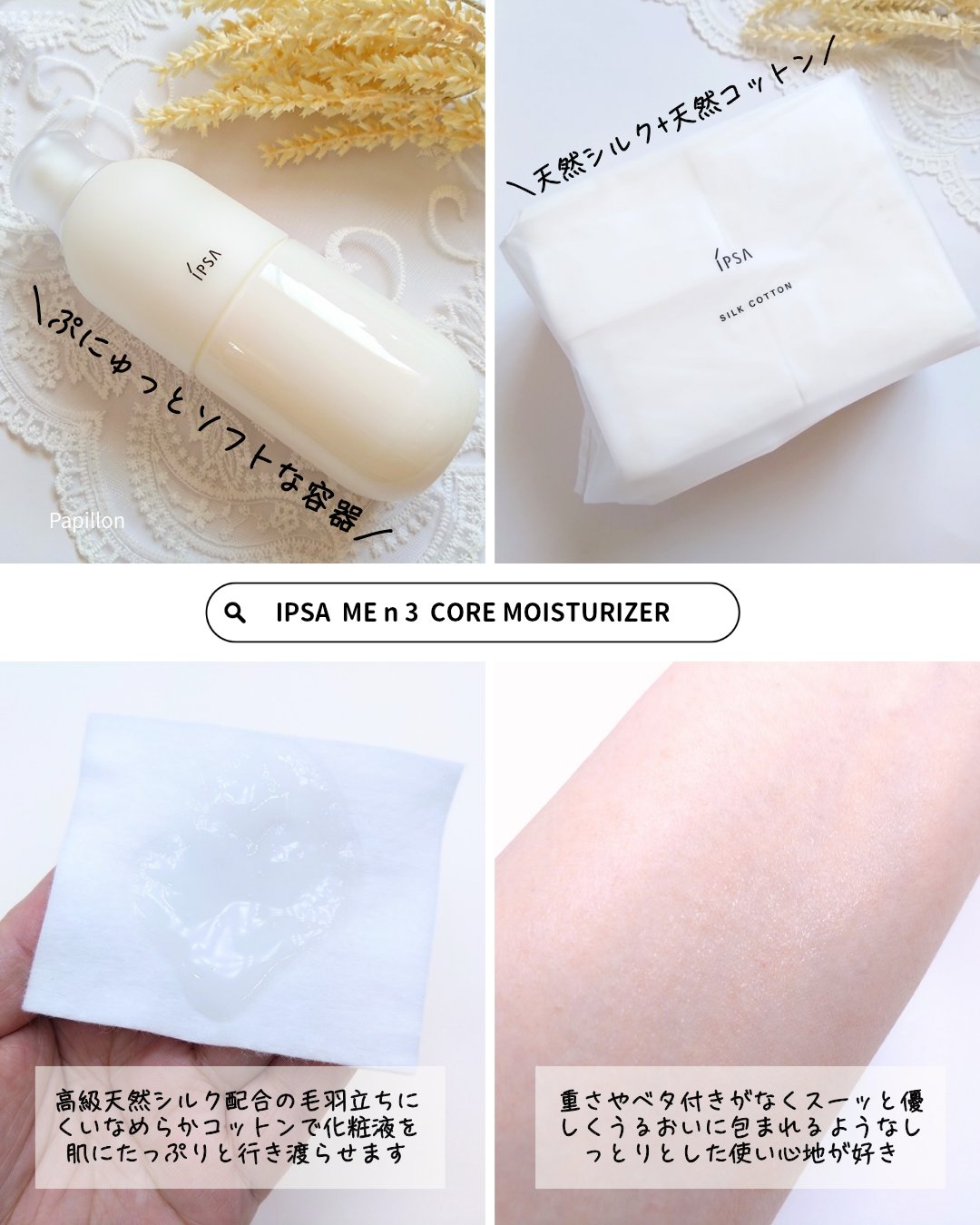 IPSA

＼ぷにゅっとソフトな容器／

Papillon

＼天然シルク+天然コットン／

IPSA

SILK COTTON

IPSA ME n 3 CORE MOISTURIZER

高級天然シルク配合の毛羽立ちにくいなめらかコットンで化粧液を肌にたっぷりと行き渡らせます

重さやベタ付きがなくスーッと優しくうるおいに包まれるようなしっとりとした使い心地が好き