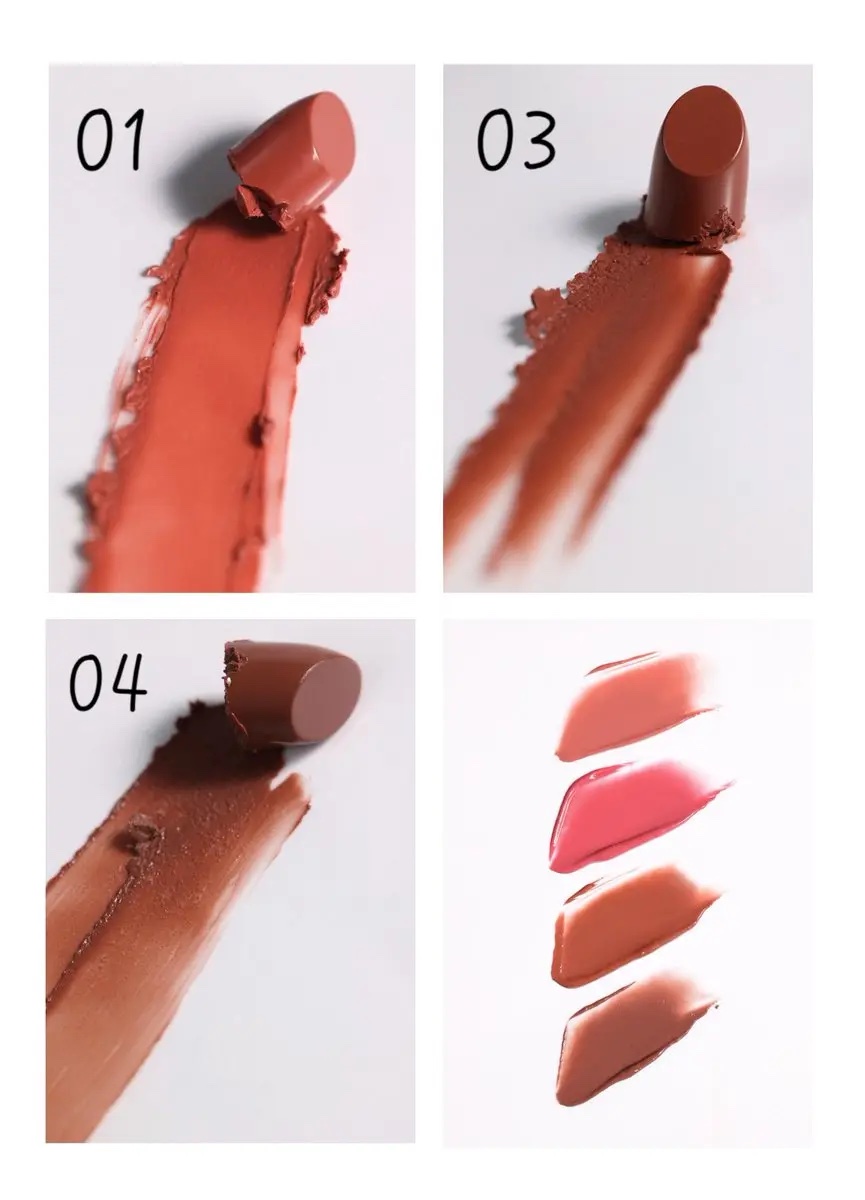 01

03

04