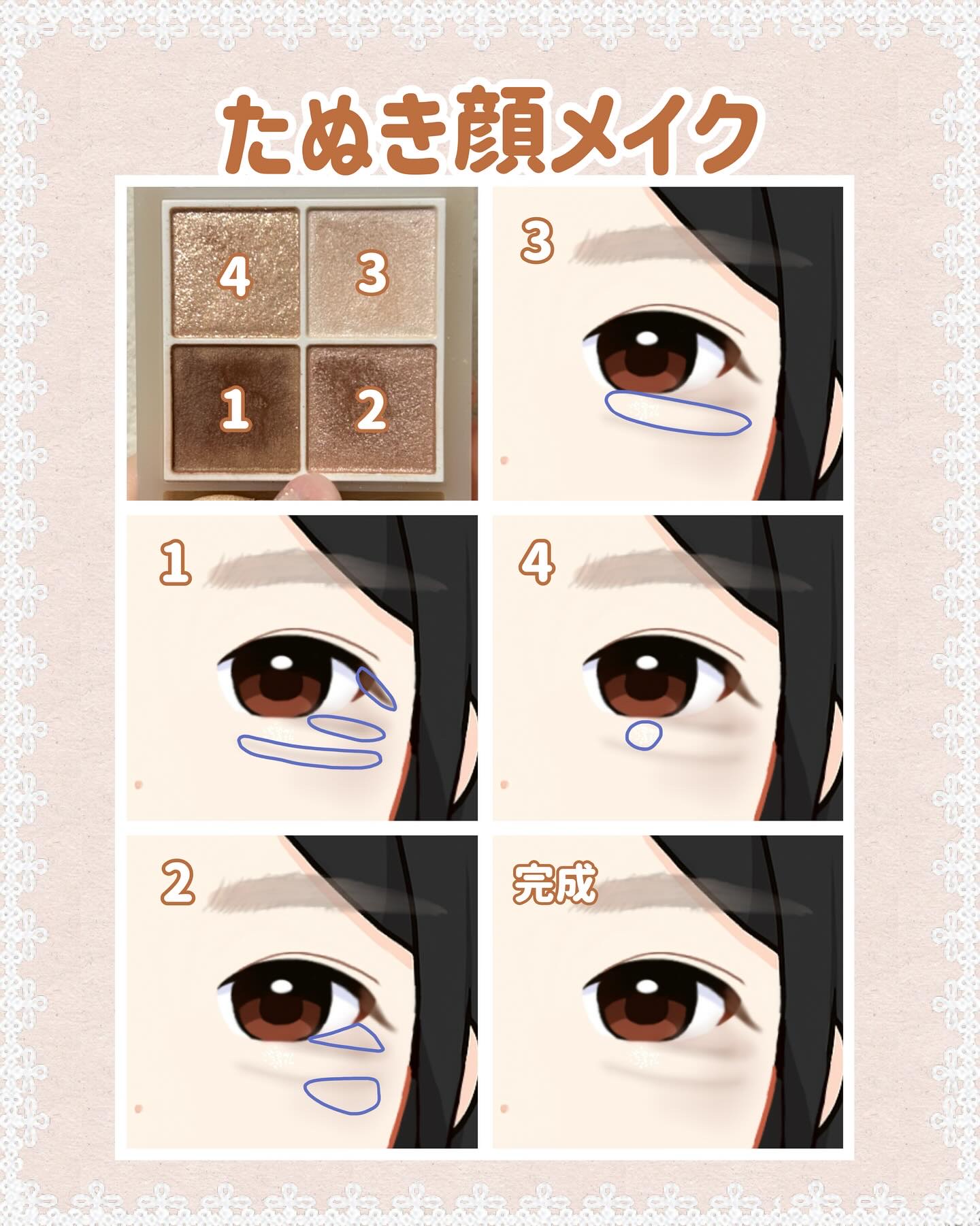 たぬき顔メイク

4 3
1 2

3

1

4

2

完成