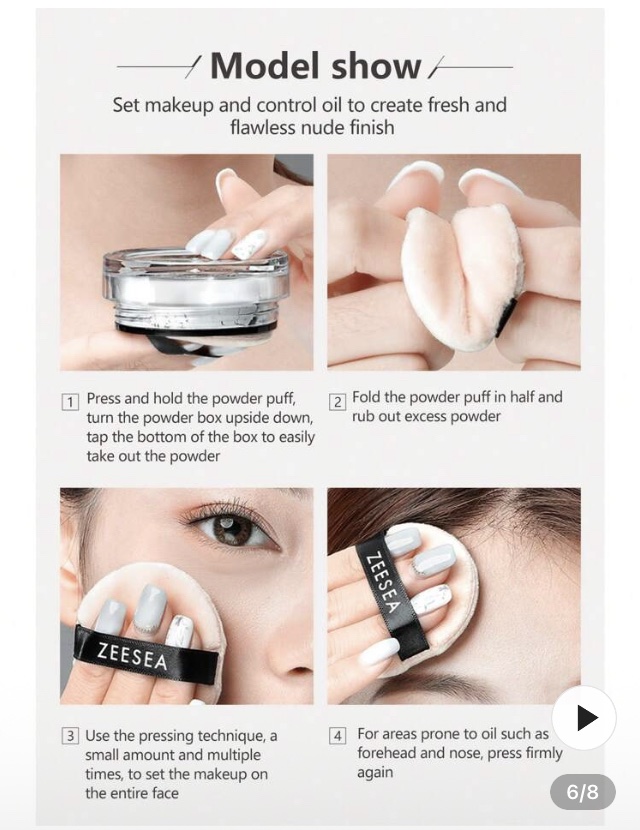 Model show

Set makeup and control oil to create fresh and flawless nude finish

1 Press and hold the powder puff, turn the powder box upside down, tap the bottom of the box to easily take out the powder

2 Fold the powder puff in half and rub out excess powder

ZEESEA

ZEESEA

3 Use the pressing technique, a small amount and multiple times, to set the makeup on the entire face

4 For areas prone to oil such as forehead and nose, press firmly again

6/8