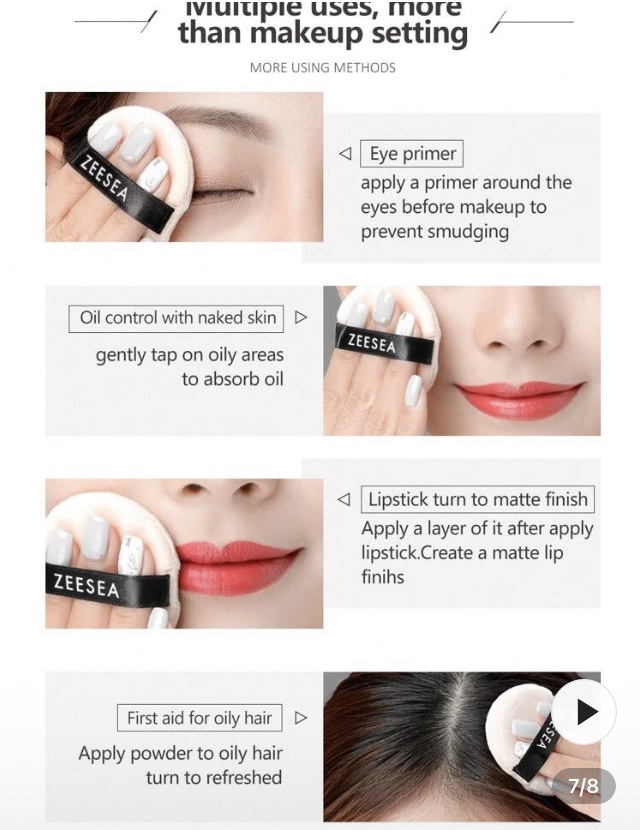 Multiple uses, more than makeup setting

MORE USING METHODS

ZEESEA

Eye primer
apply a primer around the eyes before makeup to prevent smudging

Oil control with naked skin
gently tap on oily areas to absorb oil

ZEESEA

ZEESEA

Lipstick turn to matte finish
Apply a layer of it after apply lipstick.Create a matte lip finihs

First aid for oily hair
Apply powder to oily hair turn to refreshed

ZEESEA

7/8