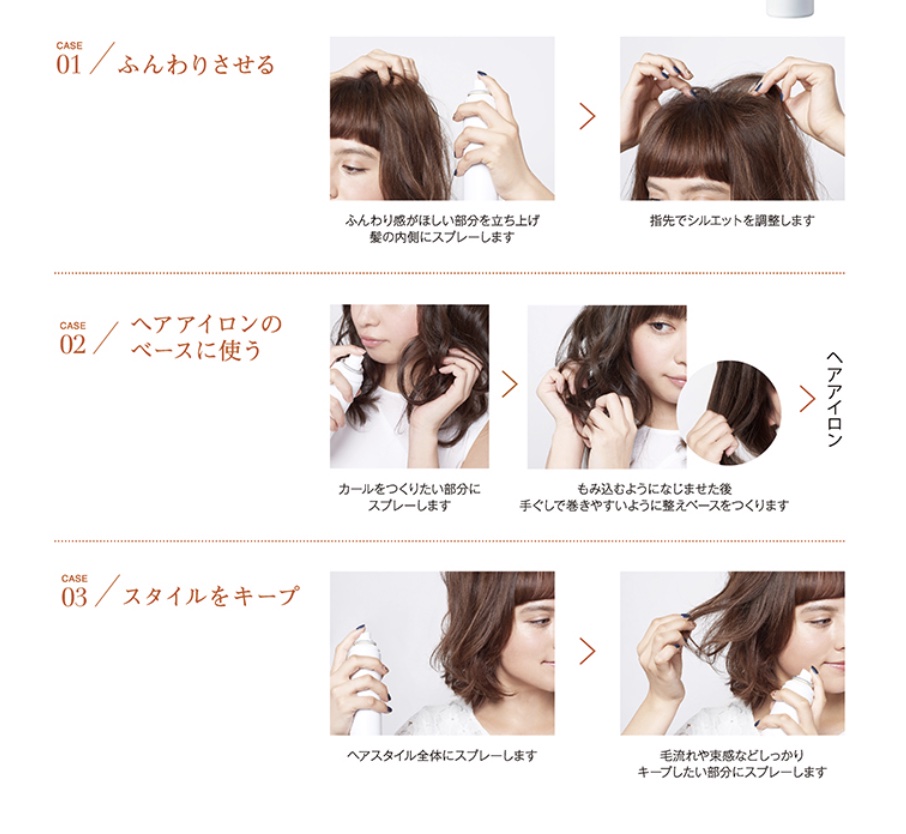 CASE
01 ／ ふんわりさせる

ふんわり感がほしい部分を立ち上げ
髪の内側にスプレーします

指先でシルエットを調整します

CASE
02 ／ ヘアアイロンの
ベースに使う

カールをつくりたい部分に
スプレーします

もみ込むようになじませた後
手ぐしで巻きやすいように整えベースをつくります

ヘアアイロン

CASE
03 ／ スタイルをキープ

ヘアスタイル全体にスプレーします

毛流れや束感などしっかり
キープしたい部分にスプレーします