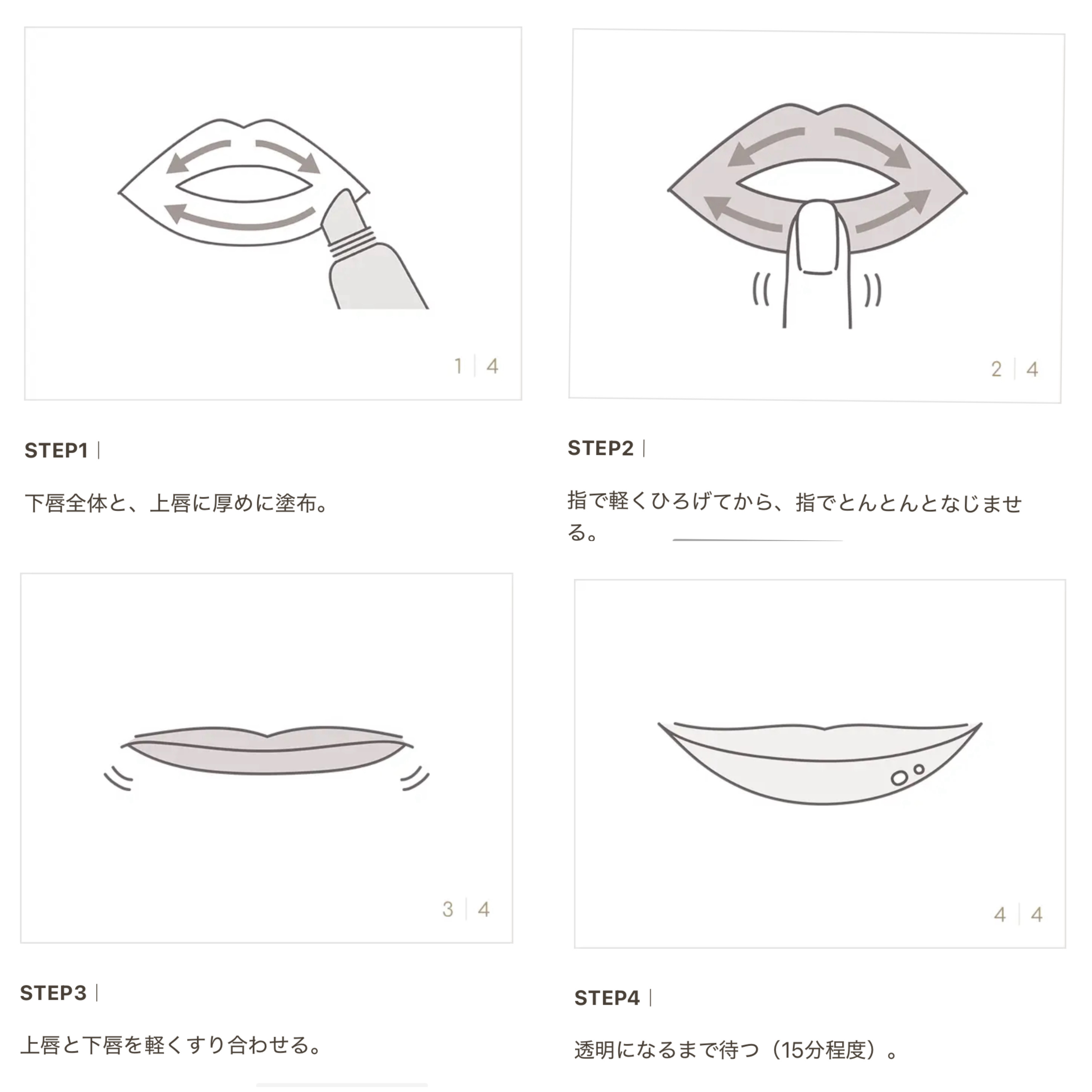 1 | 4

STEP1 |

下唇全体と、上唇に厚めに塗布。

2 | 4

STEP2 |

指で軽くひろげてから、指でとんとんとなじませる。

3 | 4

STEP3 |

上唇と下唇を軽くすり合わせる。

4 | 4

STEP4 |

透明になるまで待つ（15分程度）。