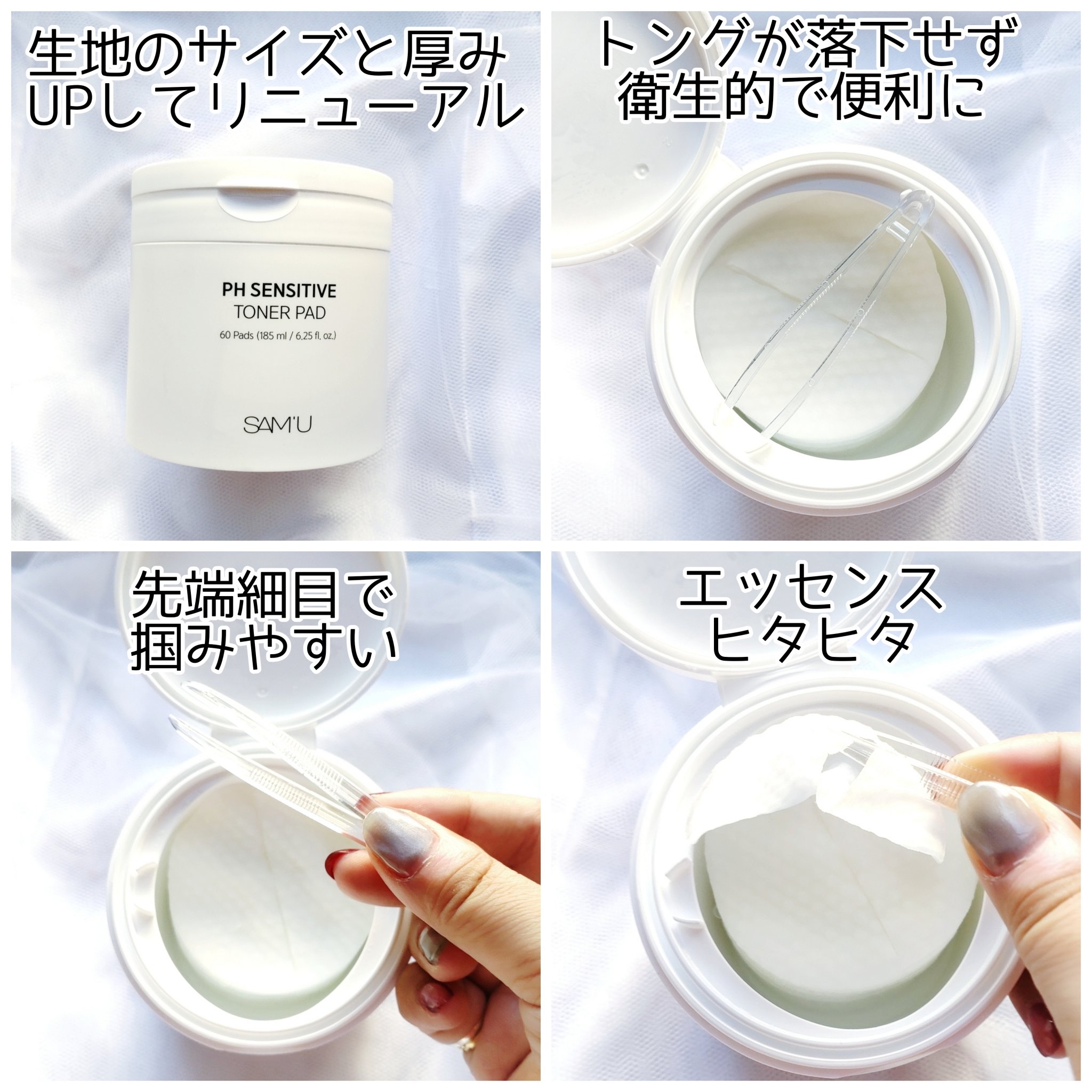 生地のサイズと厚み
UPしてリニューアル

PH SENSITIVE
TONER PAD
60 Pads (185 ml / 6.25 fl. oz.)

SAM'U

トングが落下せず
衛生的で便利に

先端細目で
掴みやすい

エッセンス
ヒタヒタ