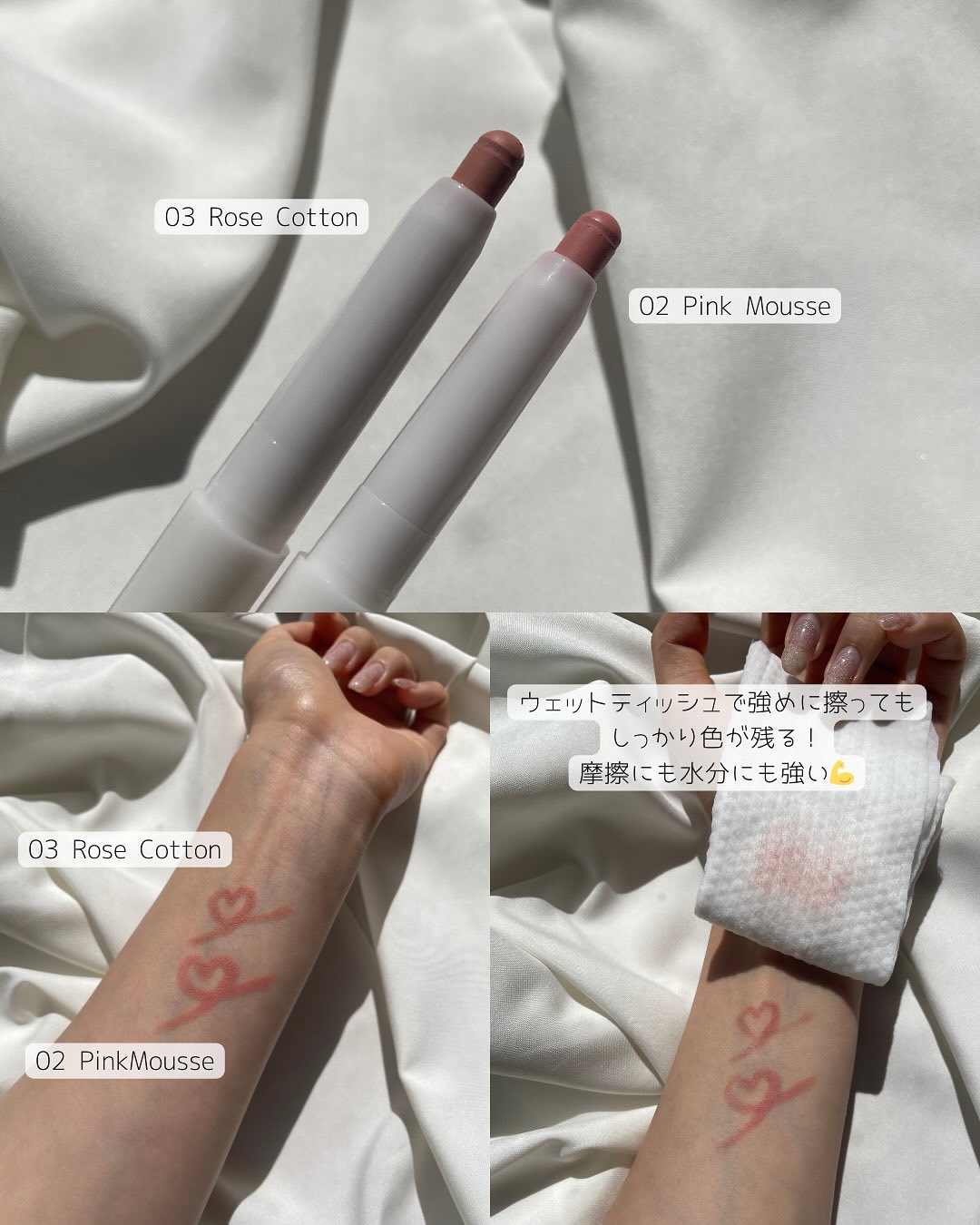 03 Rose Cotton

02 Pink Mousse

03 Rose Cotton

02 PinkMousse

ウェットティッシュで強めに擦っても
しっかり色が残る！
摩擦にも水分にも強い💪