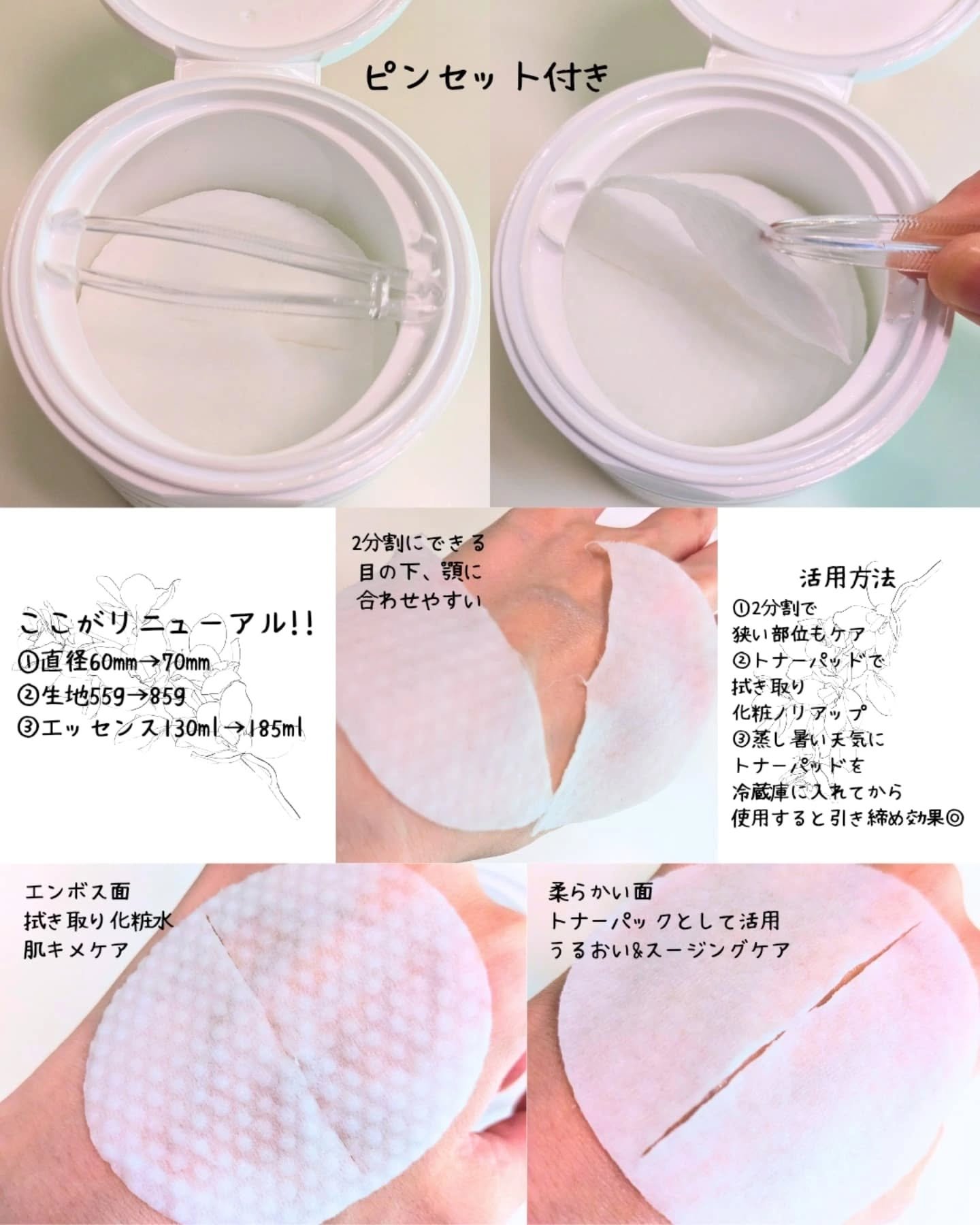 ピンセット付き

ここがリニューアル!!
①直径60mm→70mm
②生地55g→85g
③エッセンス130ml→185ml

2分割にできる
目の下、顎に
合わせやすい

活用方法
①2分割で
狭い部位もケア
②トナーパッドで
拭き取り
化粧ノリアップ
③蒸し暑い天気に
トナーパッドを
冷蔵庫に入れてから
使用すると引き締め効果◎

エンボス面
拭き取り化粧水
肌キメケア

柔らかい面
トナーパックとして活用
うるおい&スージングケア