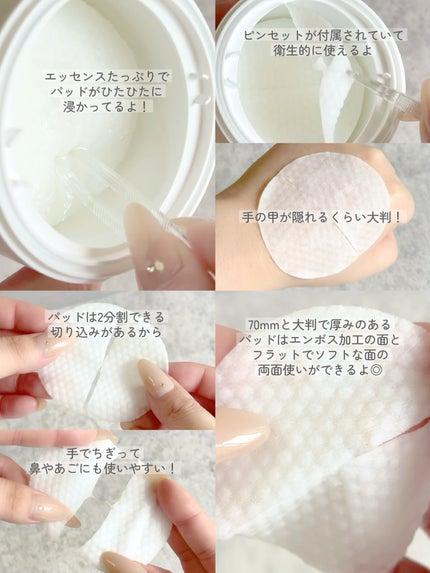 エッセンスたっぷりで
パッドがひたひたに
浸かってるよ！

ピンセットが付属されていて
衛生的に使えるよ

手の甲が隠れるくらい大判！

パッドは2分割できる
切り込みがあるから

手でちぎって
鼻やあごにも使いやすい！

70mmと大判で厚みのある
パッドはエンボス加工の面と
フラットでソフトな面の
両面使いができるよ◎