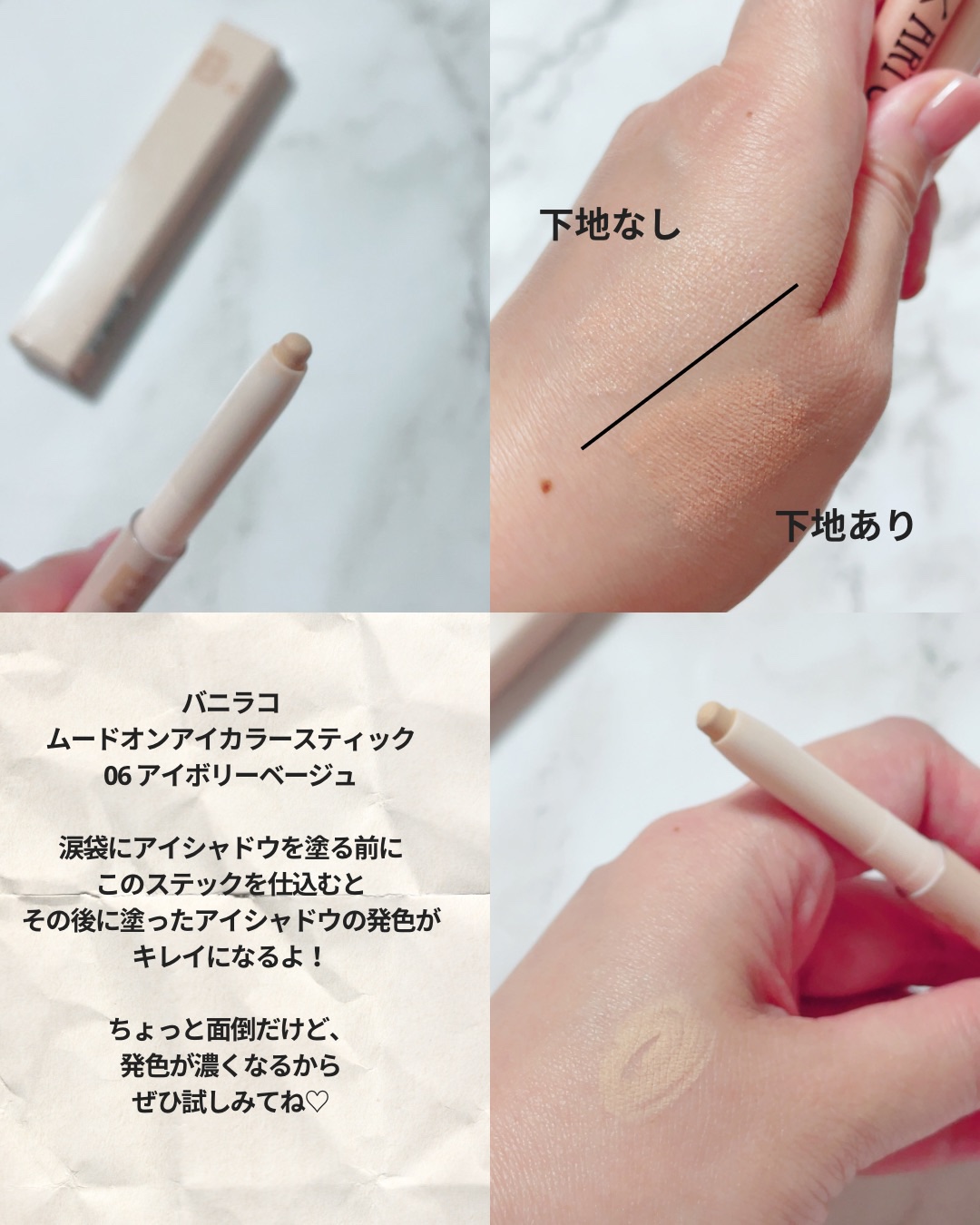 下地なし

下地あり

バニラコ
ムードオンアイカラースティック
06 アイボリーベージュ

涙袋にアイシャドウを塗る前に
このステックを仕込むと
その後に塗ったアイシャドウの発色が
キレイになるよ！

ちょっと面倒だけど、
発色が濃くなるから
ぜひ試しみてね♡