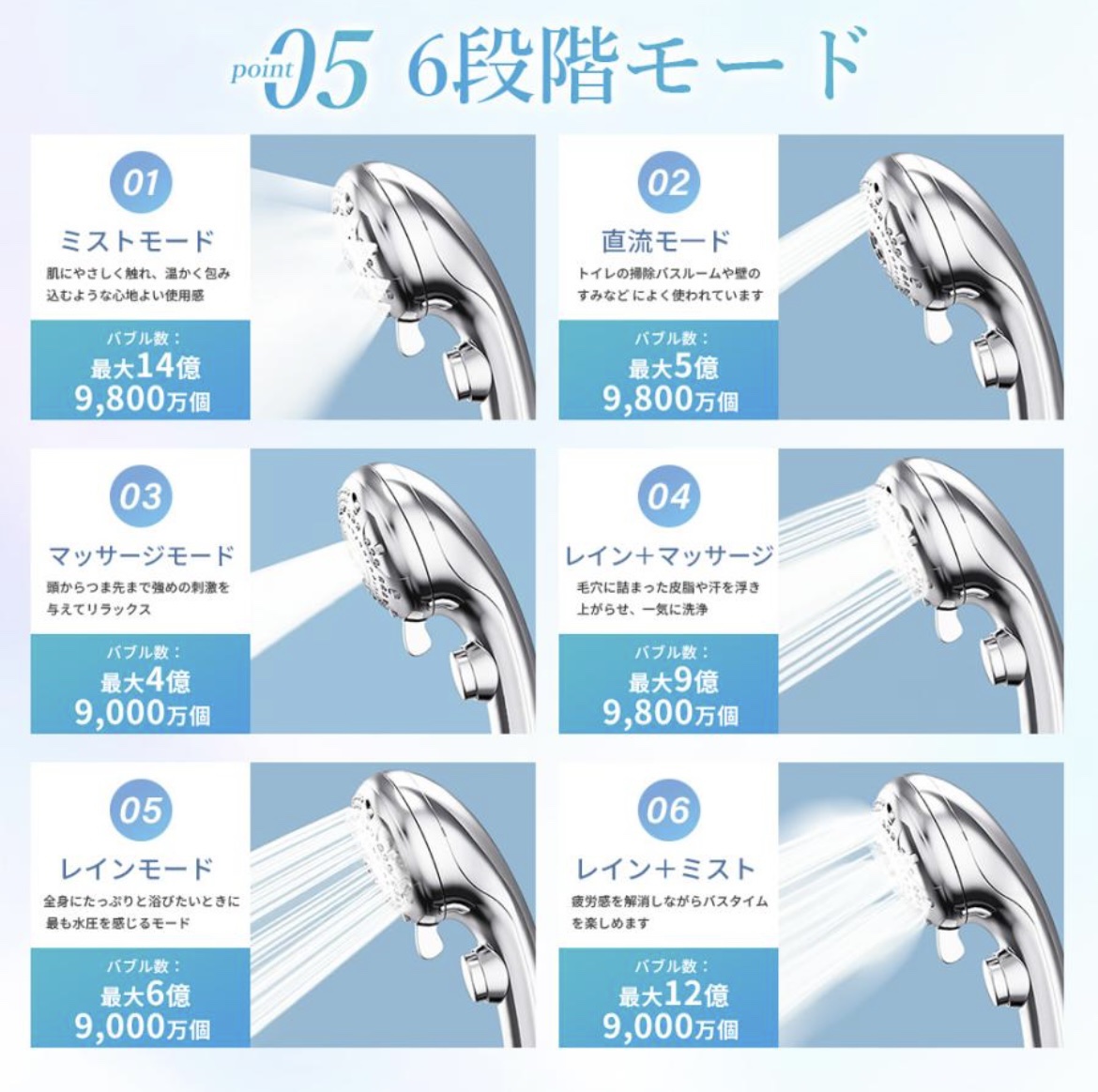 point 05 6段階モード

01
ミストモード
肌にやさしく触れ、温かく包み込むような心地よい使用感
バブル数：
最大14億
9,800万個

02
直流モード
トイレの掃除バスルームや壁のすみなど によく使われています
バブル数：
最大5億
9,800万個

03
マッサージモード
頭からつま先まで強めの刺激を与えてリラックス
バブル数：
最大4億
9,000万個

04
レイン＋マッサージ
毛穴に詰まった皮脂や汗を浮き上がらせ、一気に洗浄
バブル数：
最大9億
9,800万個

05
レインモード
全身にたっぷりと浴びたいときに最も水圧を感じるモード
バブル数：
最大6億
9,000万個

06
レイン＋ミスト
疲労感を解消しながらバスタイムを楽しめます
バブル数：
最大12億
9,000万個