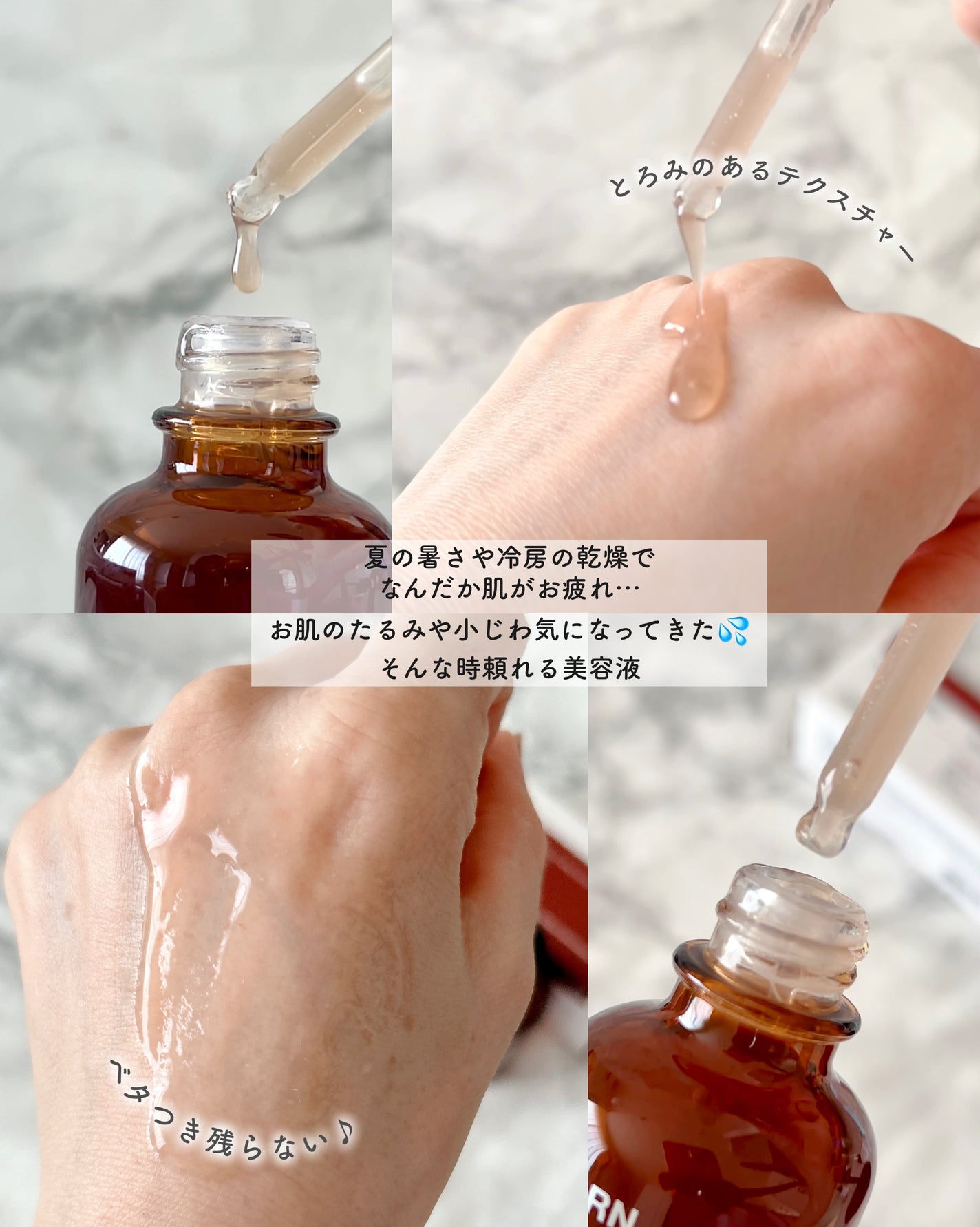 とろみのあるテクスチャー

夏の暑さや冷房の乾燥で
なんだか肌がお疲れ…
お肌のたるみや小じわ気になってきた💦
そんな時頼れる美容液

ベタつき残らない♪

RN