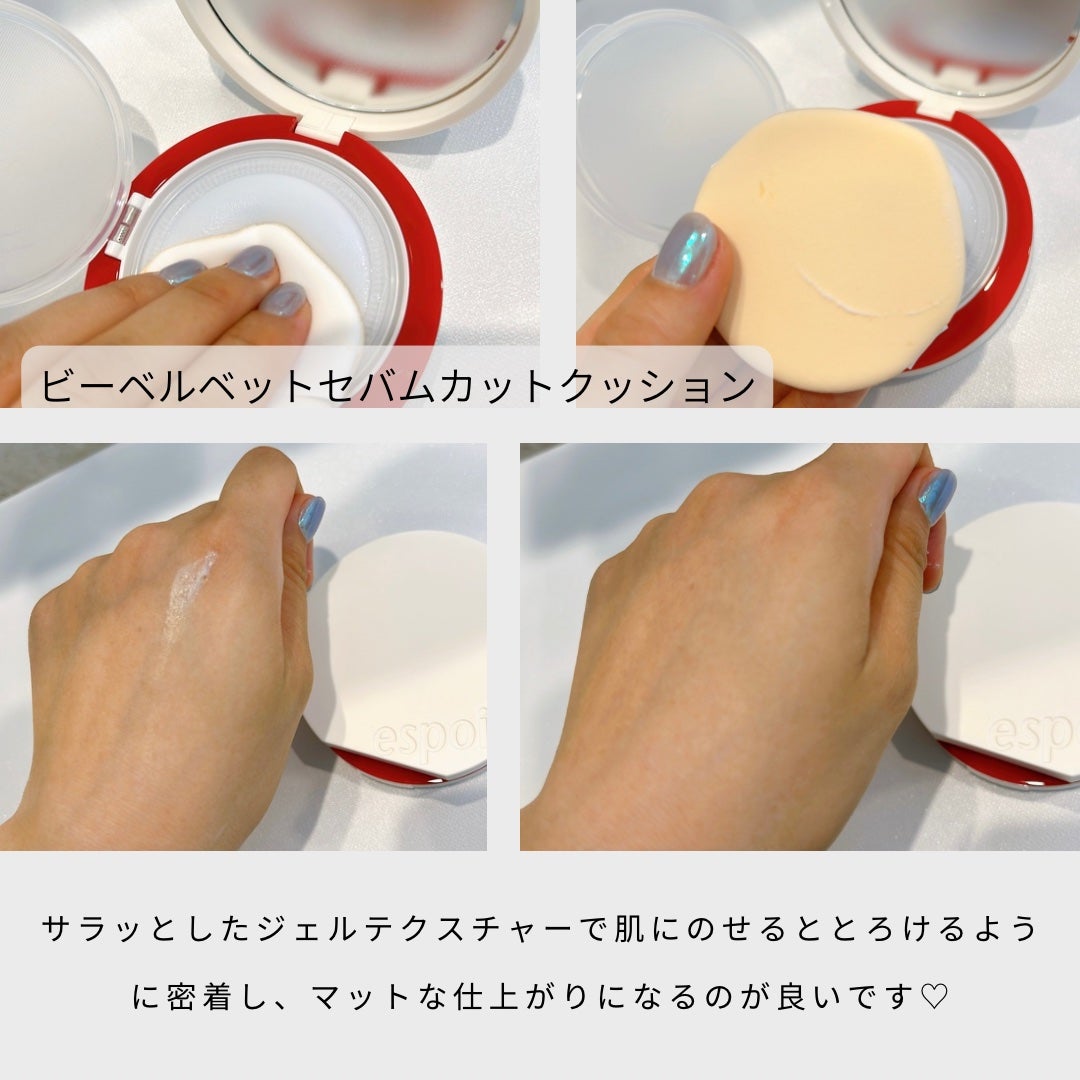 ビーベルベットセバムカットクッション

espoi

esp

サラッとしたジェルテクスチャーで肌にのせるととろけるように密着し、マットな仕上がりになるのが良いです♡