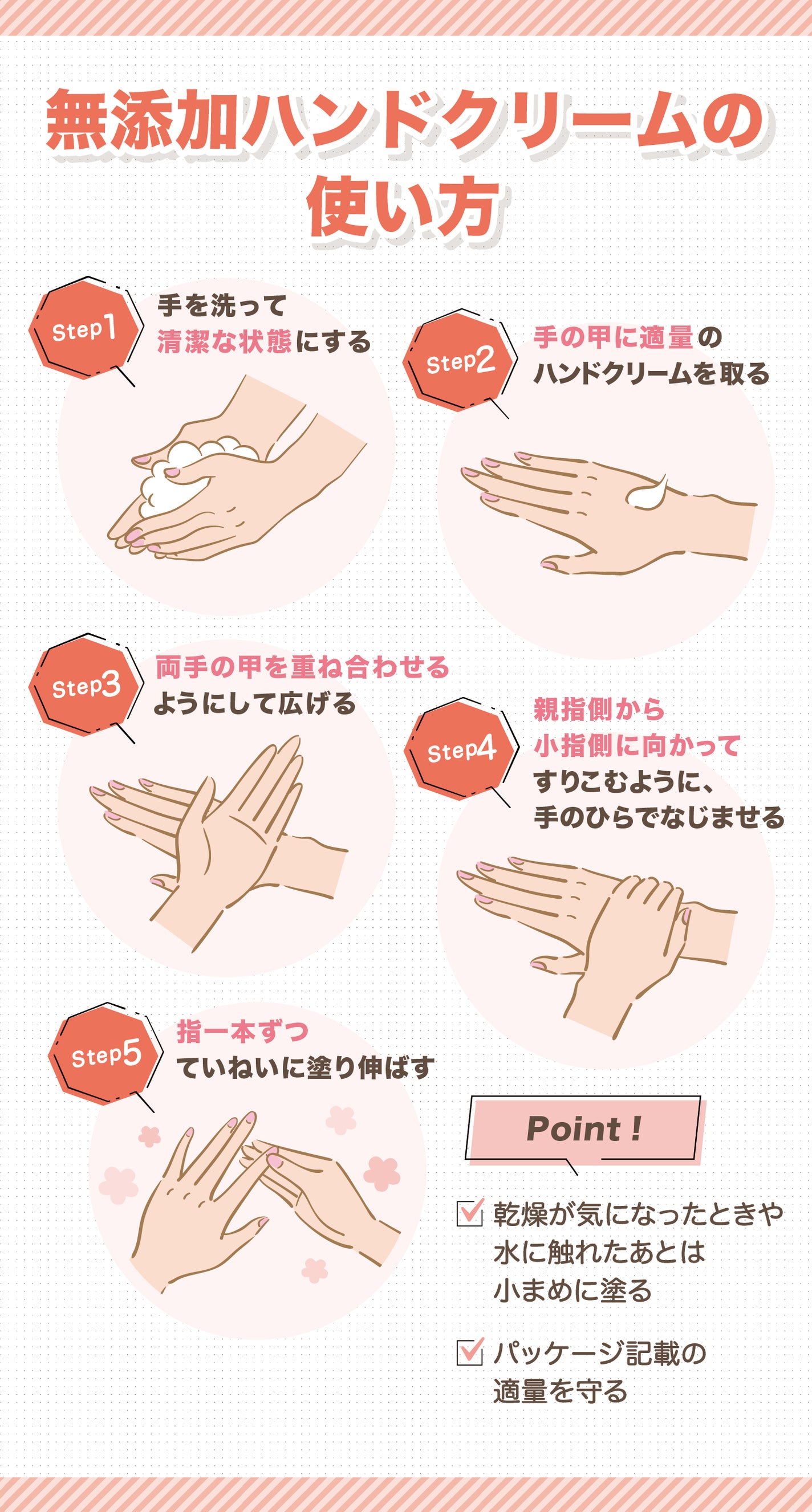 無添加ハンドクリームの使い方

Step1
手を洗って清潔な状態にする

Step2
手の甲に適量のハンドクリームを取る

Step3
両手の甲を重ね合わせるようにして広げる

Step4
親指側から小指側に向かってすりこむように、手のひらでなじませる

Step5
指一本ずつていねいに塗り伸ばす

Point !

乾燥が気になったときや水に触れたあとは小まめに塗る

パッケージ記載の適量を守る