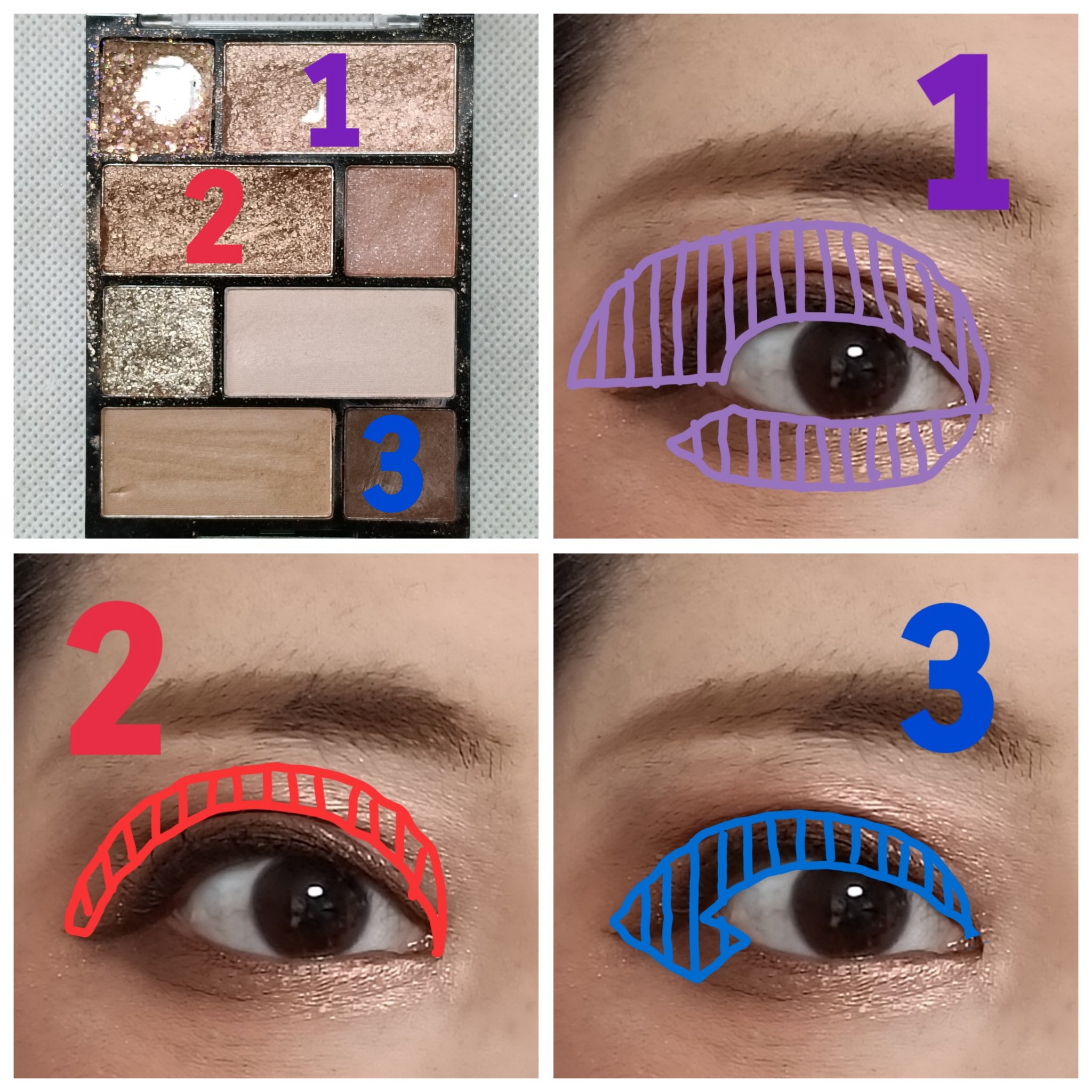 1

2

3

1

2

3