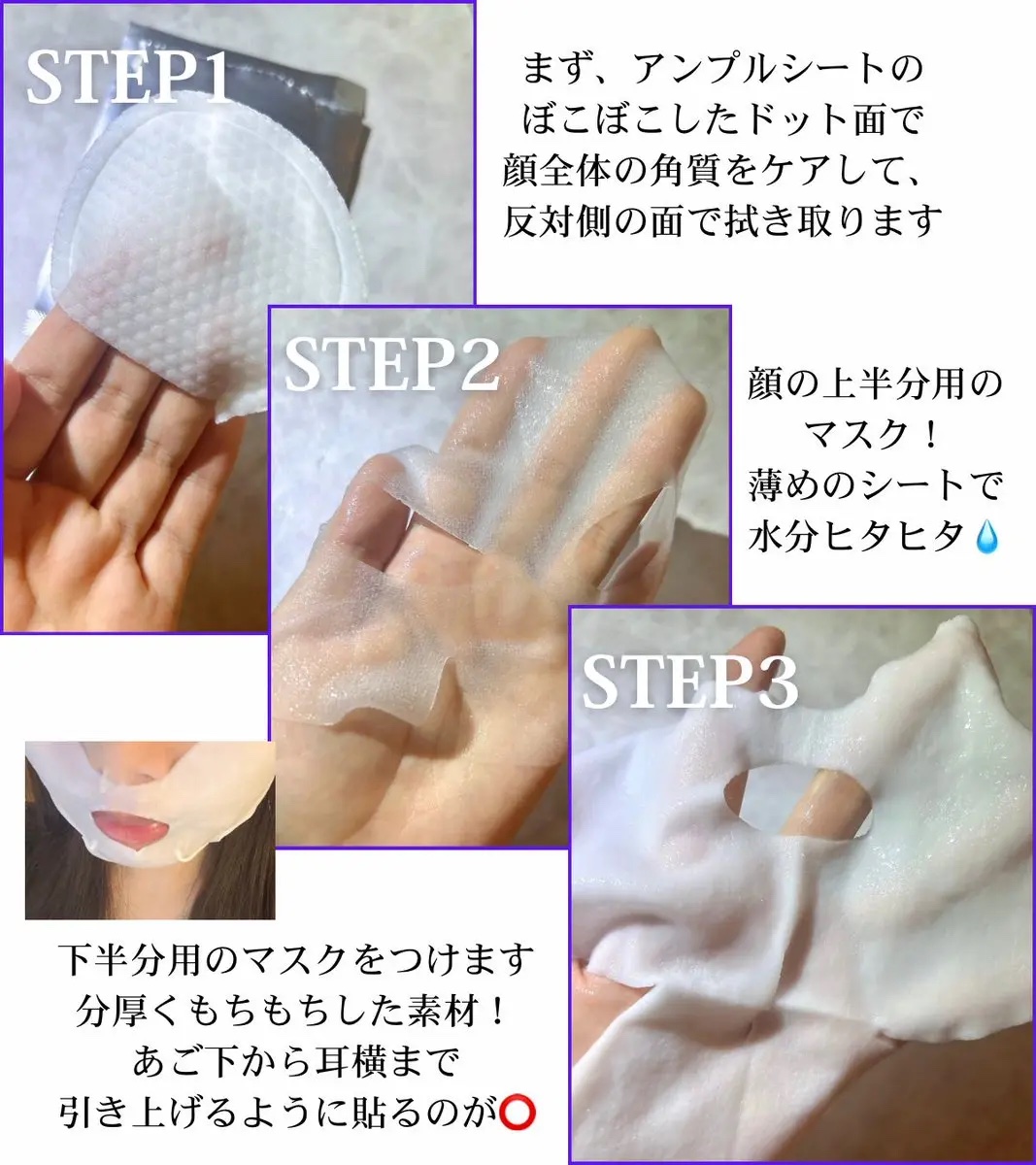 STEP1

まず、アンプルシートの
ぼこぼこしたドット面で
顔全体の角質をケアして、
反対側の面で拭き取ります

STEP2

顔の上半分用の
マスク！
薄めのシートで
水分ヒタヒタ💧

STEP3

下半分用のマスクをつけます
分厚くもちもちした素材！
あご下から耳横まで
引き上げるように貼るのが⭕