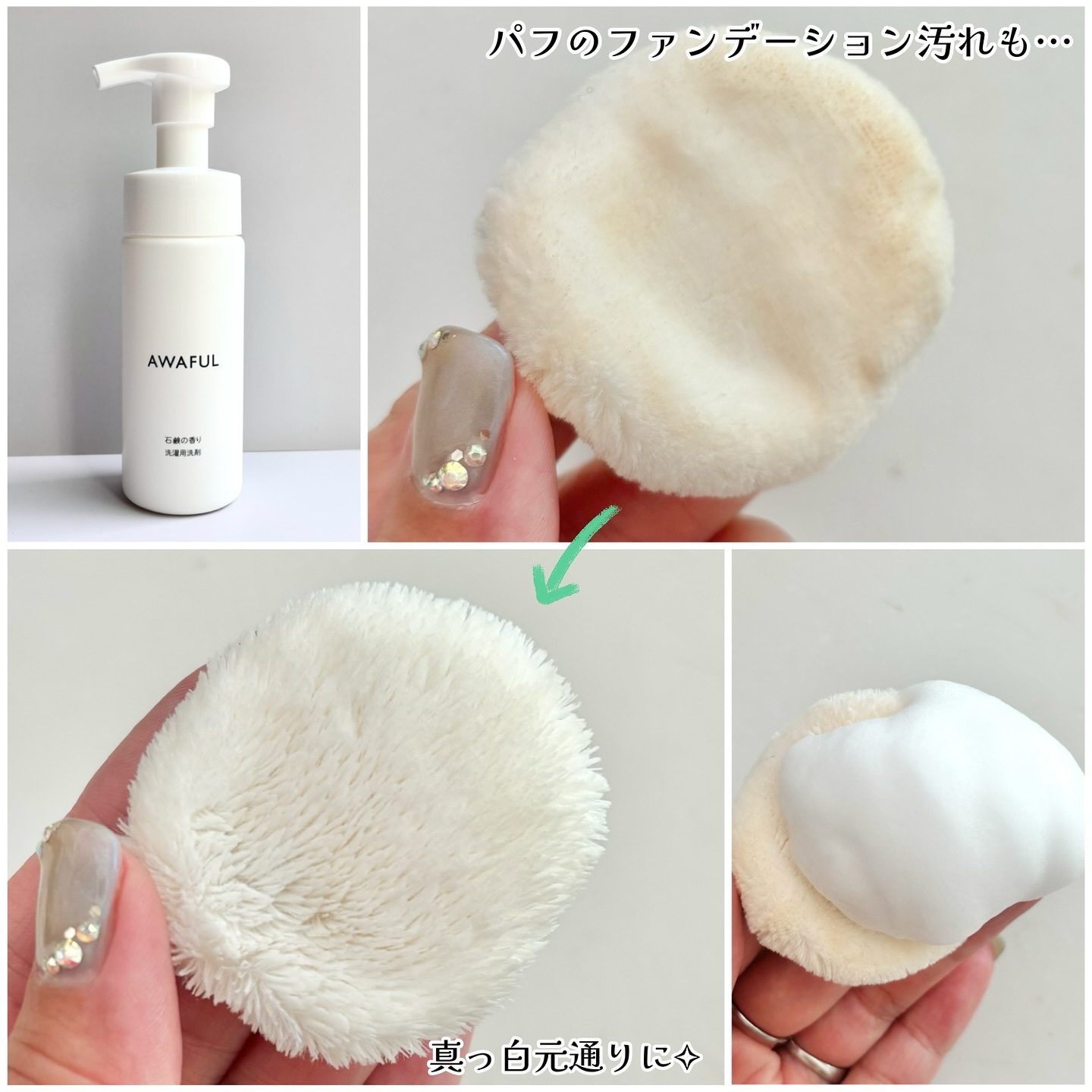 AWAFUL

石鹸の香り
洗濯用洗剤

パフのファンデーション汚れも…

真っ白元通りに✧