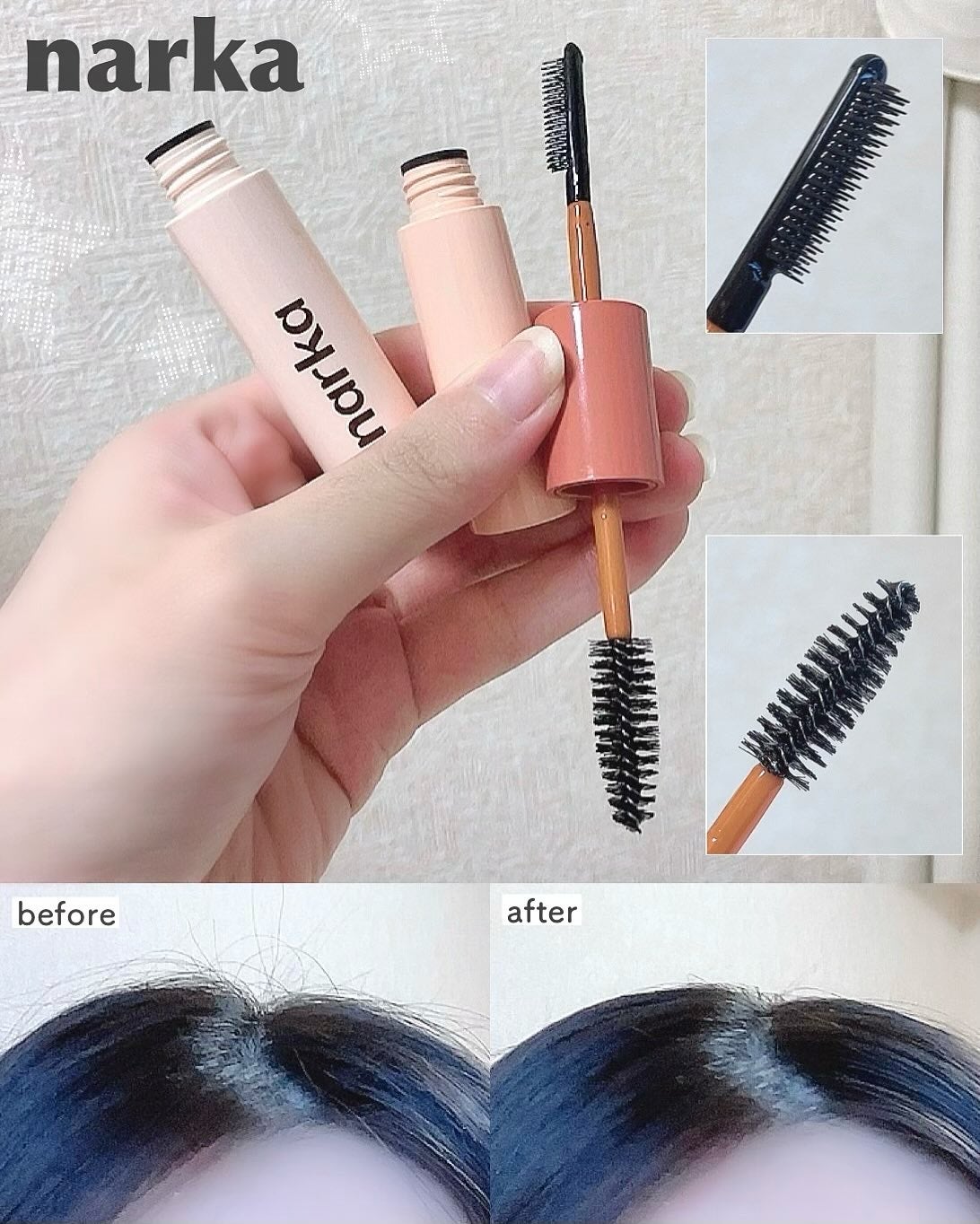 narka

narka

before

after