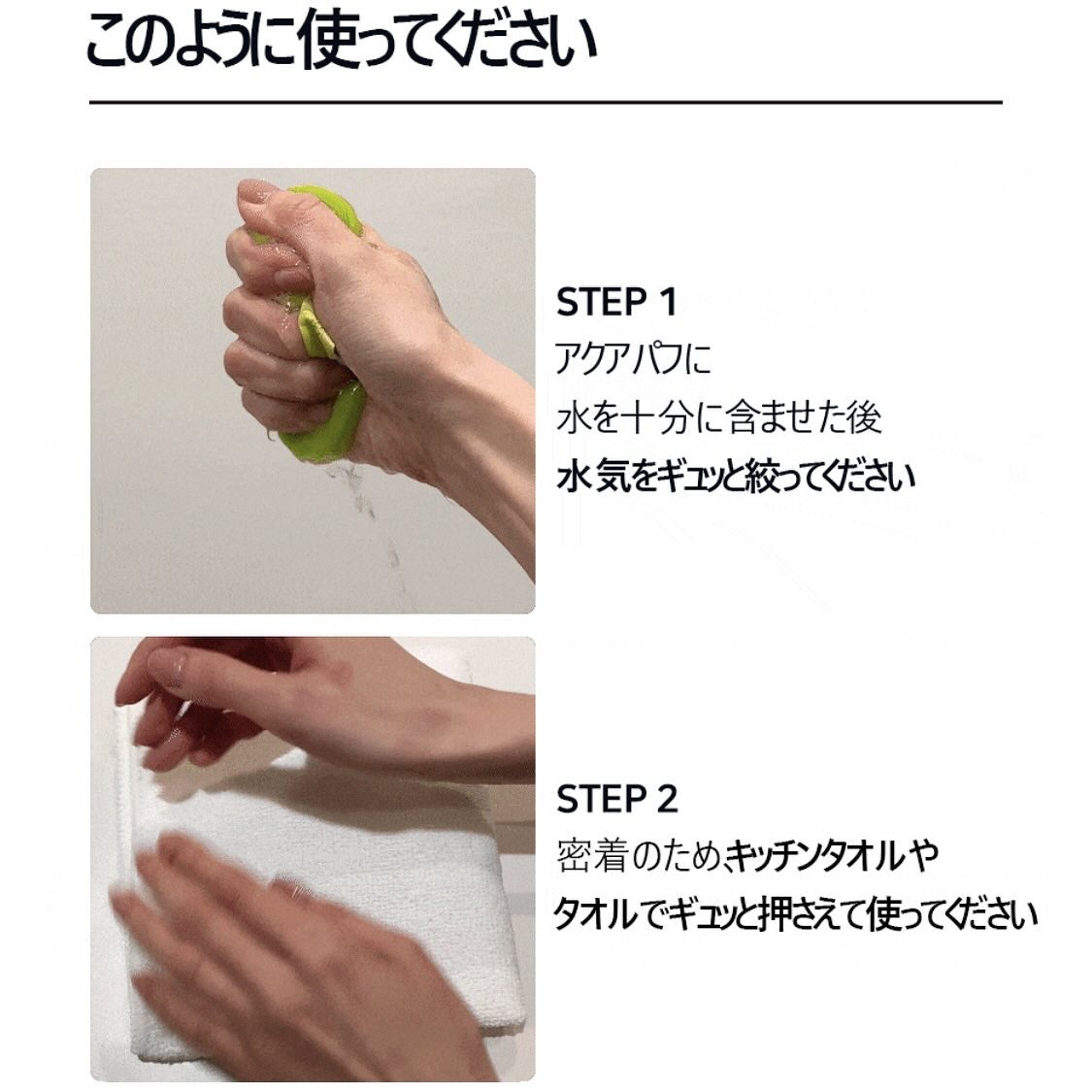 このように使ってください

STEP 1
アクアパフに
水を十分に含ませた後
水気をギュッと絞ってください

STEP 2
密着のため、キッチンタオルや
タオルでギュッと押さえて使ってください