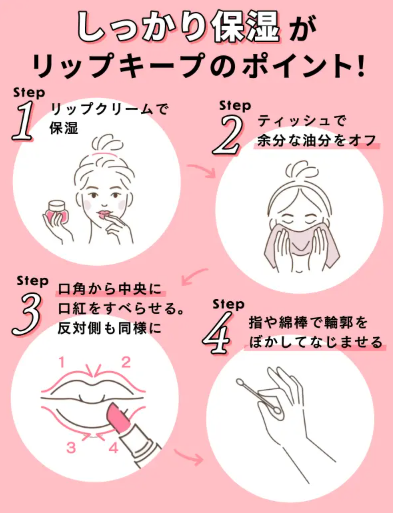 しっかり保湿が
リップキープのポイント!

Step
1
リップクリームで
保湿

Step
2
ティッシュで
余分な油分をオフ

Step
3
口角から中央に
口紅をすべらせる。
反対側も同様に

1
2
3
4

Step
4
指や綿棒で輪郭を
ぼかしてなじませる