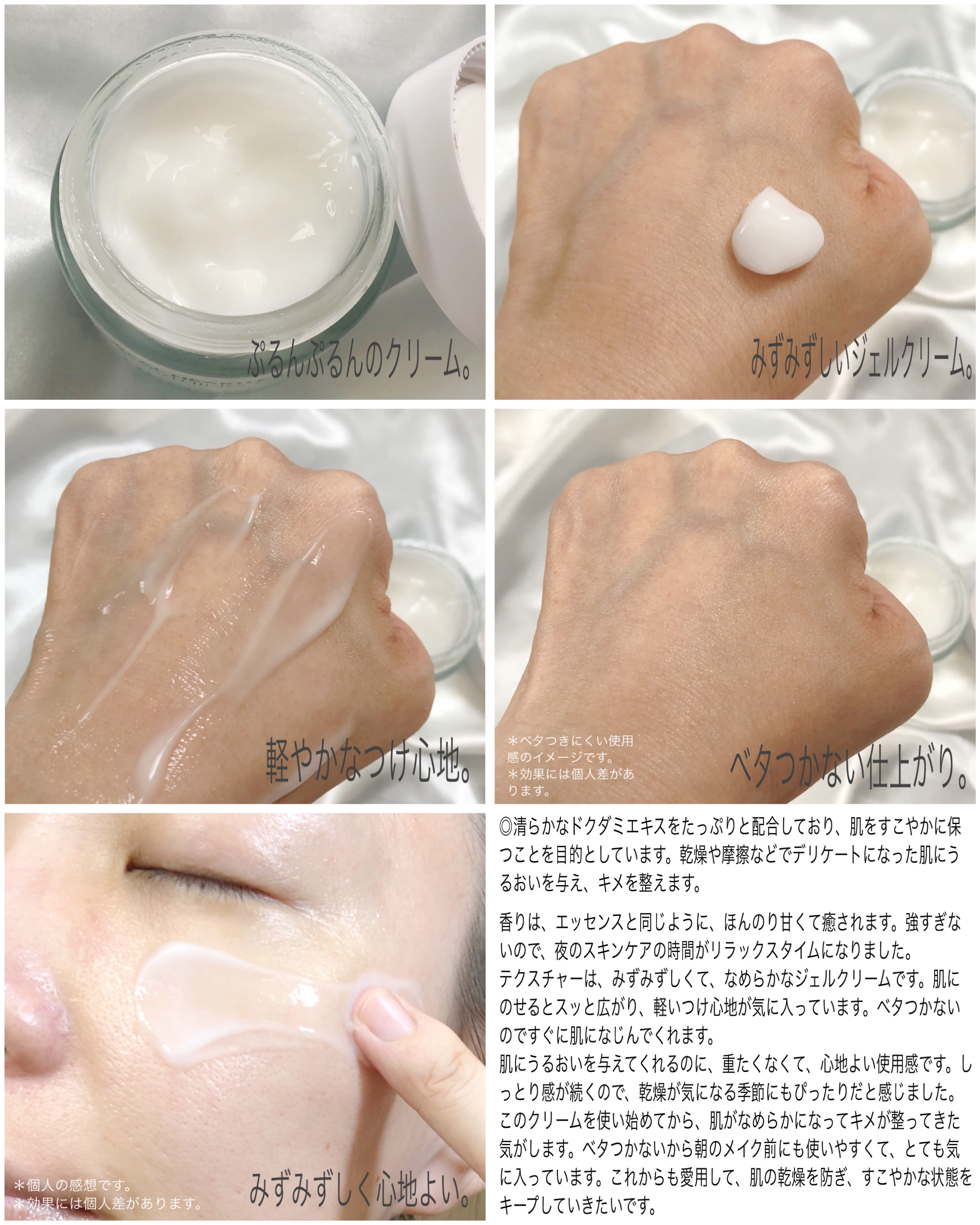 ぷるんぷるんのクリーム。

みずみずしいジェルクリーム。

軽やかなつけ心地。

＊ベタつきにくい使用感のイメージです。
＊効果には個人差があります。

ベタつかない仕上がり。

＊個人の感想です。
＊効果には個人差があります。

みずみずしく心地よい。

◎清らかなドクダミエキスをたっぷりと配合しており、肌をすこやかに保つことを目的としています。乾燥や摩擦などでデリケートになった肌にうるおいを与え、キメを整えます。

香りは、エッセンスと同じように、ほんのり甘くて癒されます。強すぎないので、夜のスキンケアの時間がリラックスタイムになりました。
テクスチャーは、みずみずしくて、なめらかなジェルクリームです。肌にのせるとスッと広がり、軽いつけ心地が気に入っています。ベタつかないのですぐに肌になじんでくれます。
肌にうるおいを与えてくれるのに、重たくなくて、心地よい使用感です。しっとり感が続くので、乾燥が気になる季節にもぴったりだと感じました。
このクリームを使い始めてから、肌がなめらかになってキメが整ってきた気がします。ベタつかないから朝のメイク前にも使いやすくて、とても気に入っています。これからも愛用して、肌の乾燥を防ぎ、すこやかな状態をキープしていきたいです。