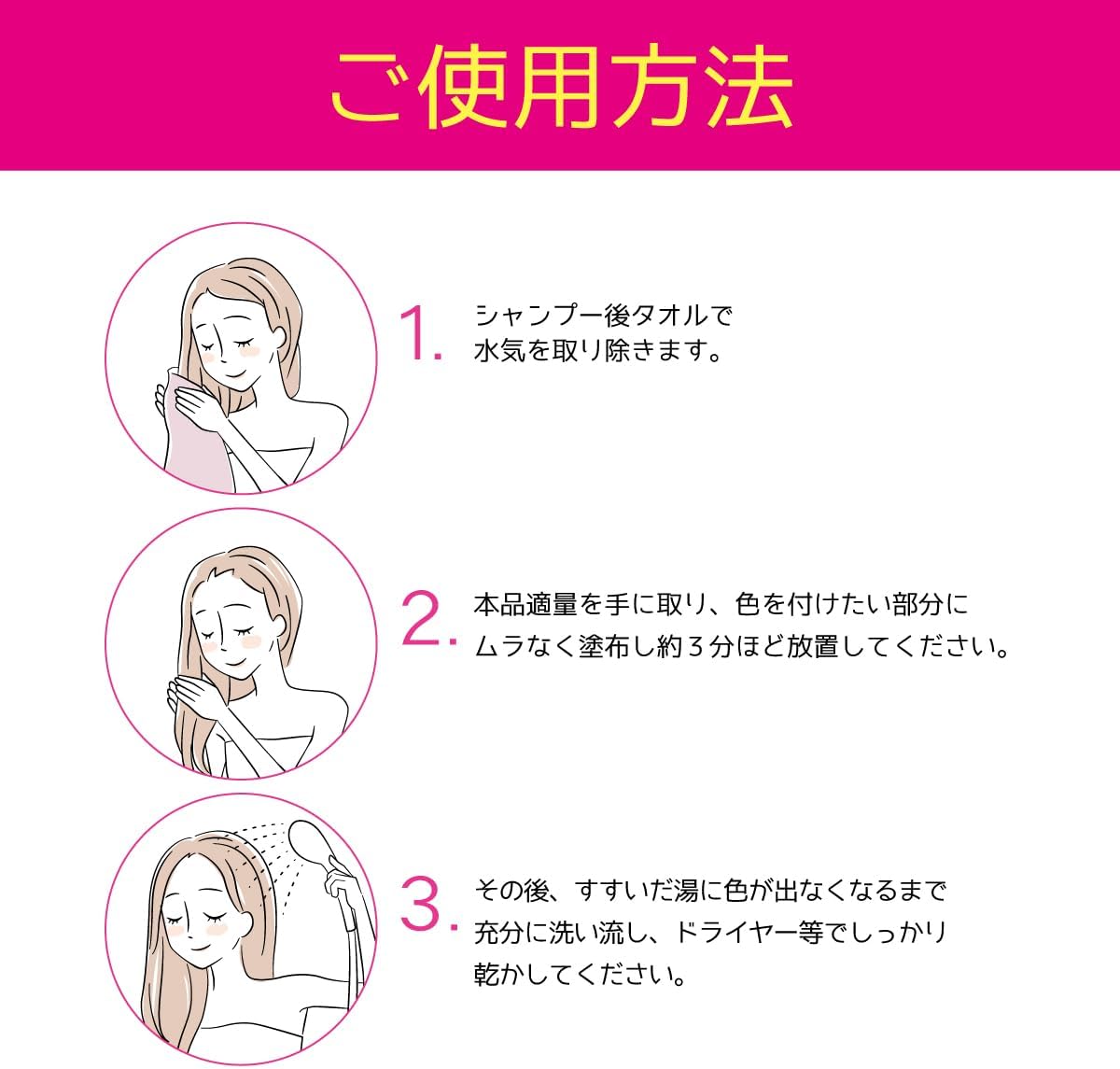 ご使用方法

1. シャンプー後タオルで水気を取り除きます。

2. 本品適量を手に取り、色を付けたい部分にムラなく塗布し約３分ほど放置してください。

3. その後、すすいだ湯に色が出なくなるまで充分に洗い流し、ドライヤー等でしっかり乾かしてください。