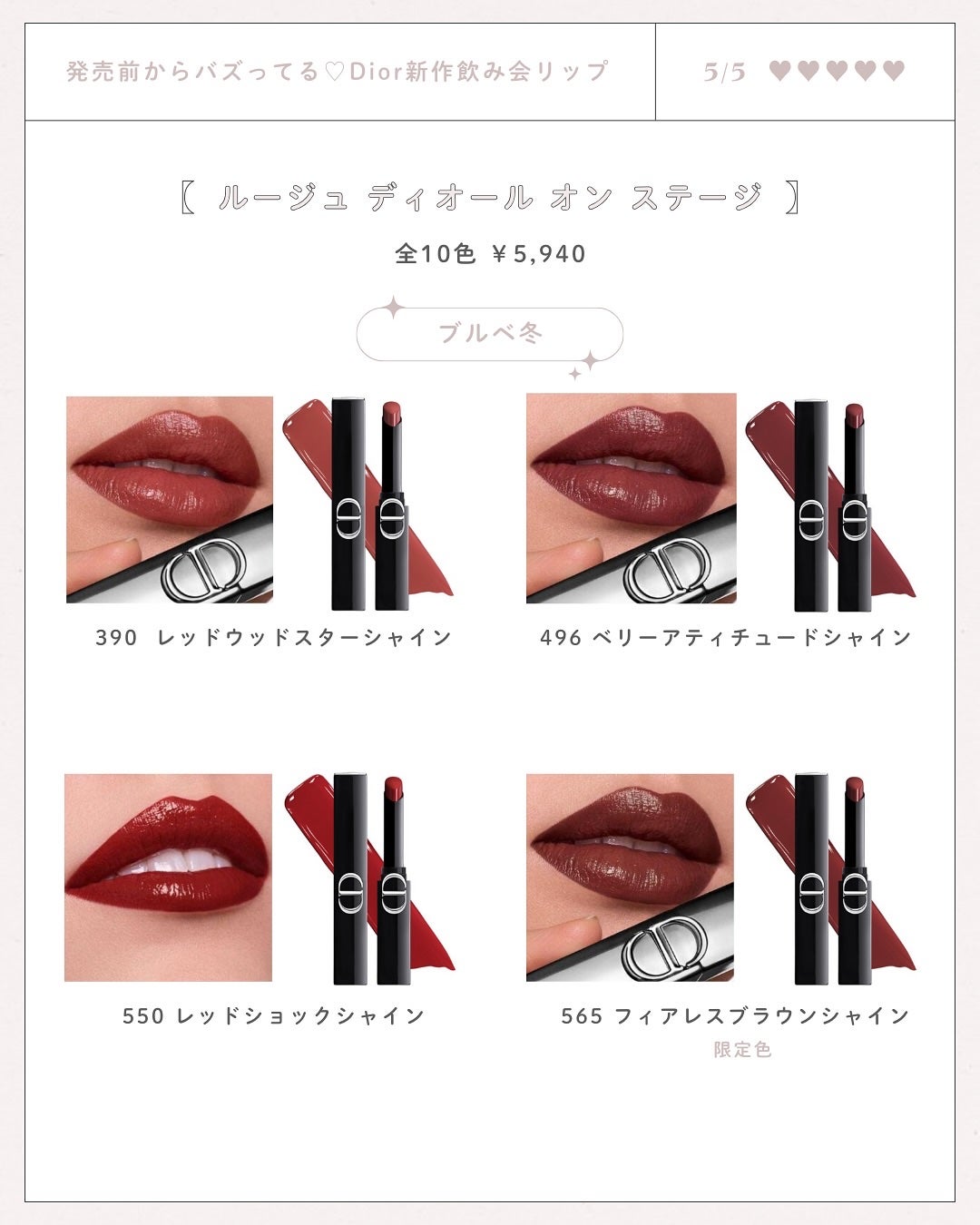 発売前からバズってる♡Dior新作飲み会リップ

5/5 ♥♥♥♥♥

〘 ルージュ ディオール オン ステージ 〙

全10色 ￥5,940

ブルベ冬

390 レッドウッドスターシャイン

496 ベリーアティチュードシャイン

550 レッドショックシャイン

565 フィアレスブラウンシャイン

限定色