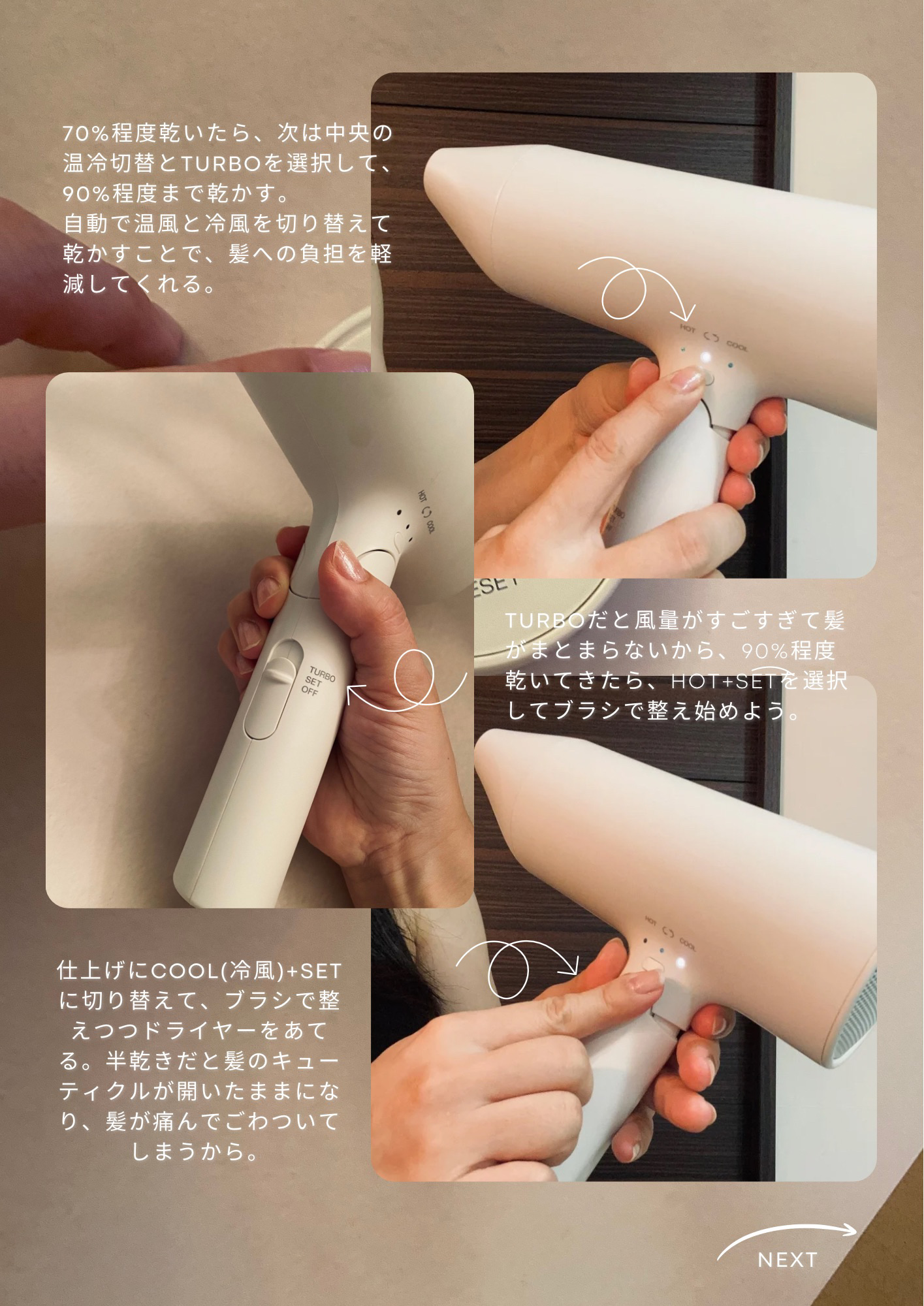 70%程度乾いたら、次は中央の温冷切替とTURBOを選択して、90%程度まで乾かす。
自動で温風と冷風を切り替えて乾かすことで、髪への負担を軽減してくれる。

HOT COOL

HOT COOL

TURBO
SET
OFF

TURBOだと風量がすごすぎて髪がまとまらないから、90%程度乾いてきたら、HOT+SETを選択してブラシで整え始めよう。

HOT COOL

仕上げにCOOL(冷風)+SETに切り替えて、ブラシで整えつつドライヤーをあてる。半乾きだと髪のキューティクルが開いたままになり、髪が痛んでごわついてしまうから。

NEXT