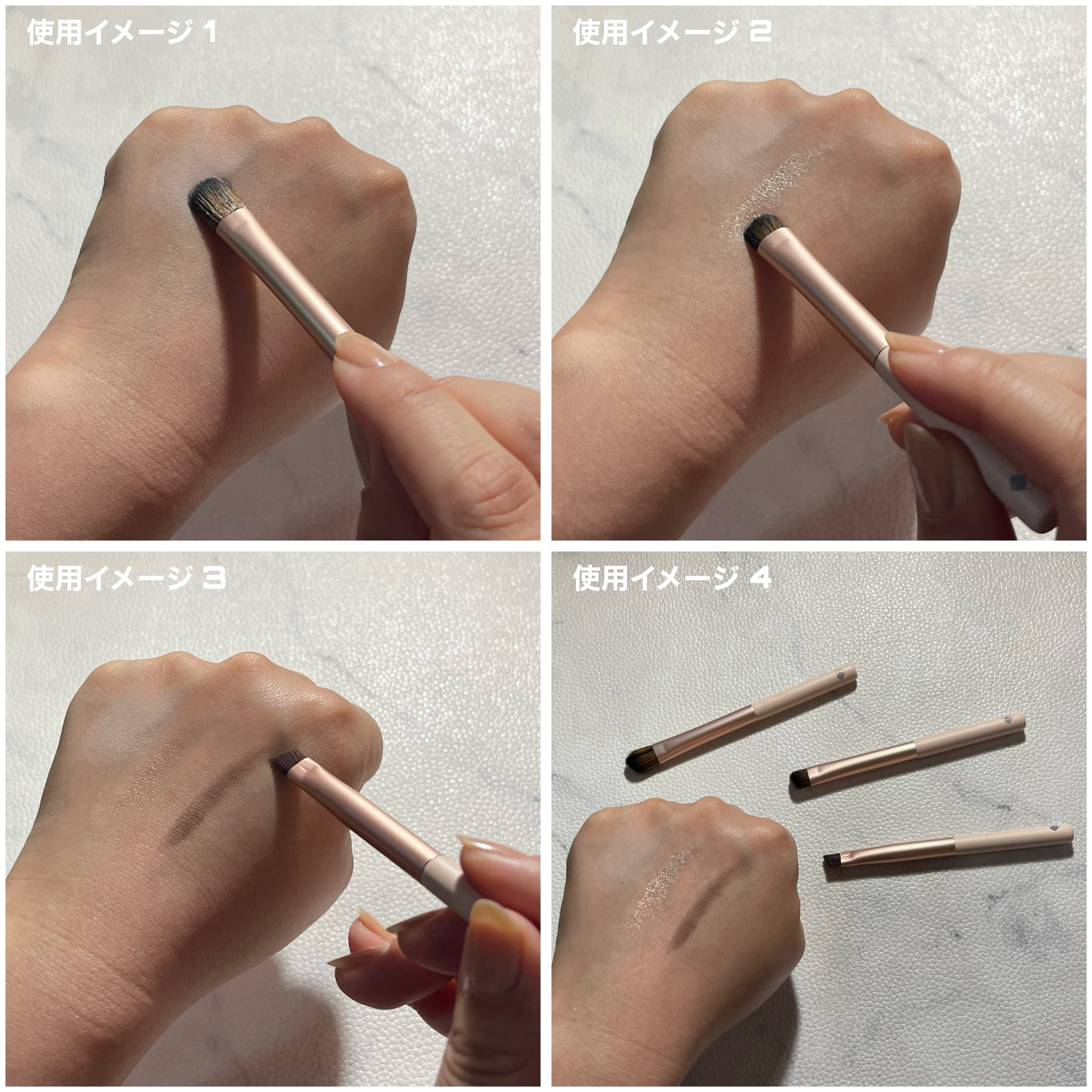 使用イメージ 1

使用イメージ 2

使用イメージ 3

使用イメージ 4