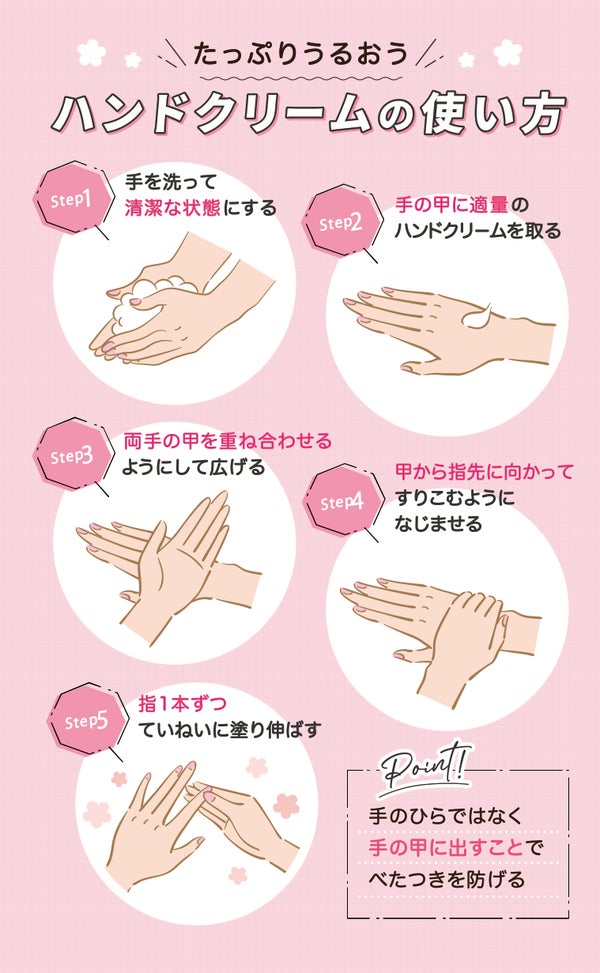 たっぷりうるおう
ハンドクリームの使い方

Step1
手を洗って
清潔な状態にする

Step2
手の甲に適量の
ハンドクリームを取る

Step3
両手の甲を重ね合わせる
ようにして広げる

Step4
甲から指先に向かって
すりこむように
なじませる

Step5
指1本ずつ
ていねいに塗り伸ばす

Point!
手のひらではなく
手の甲に出すことで
べたつきを防げる