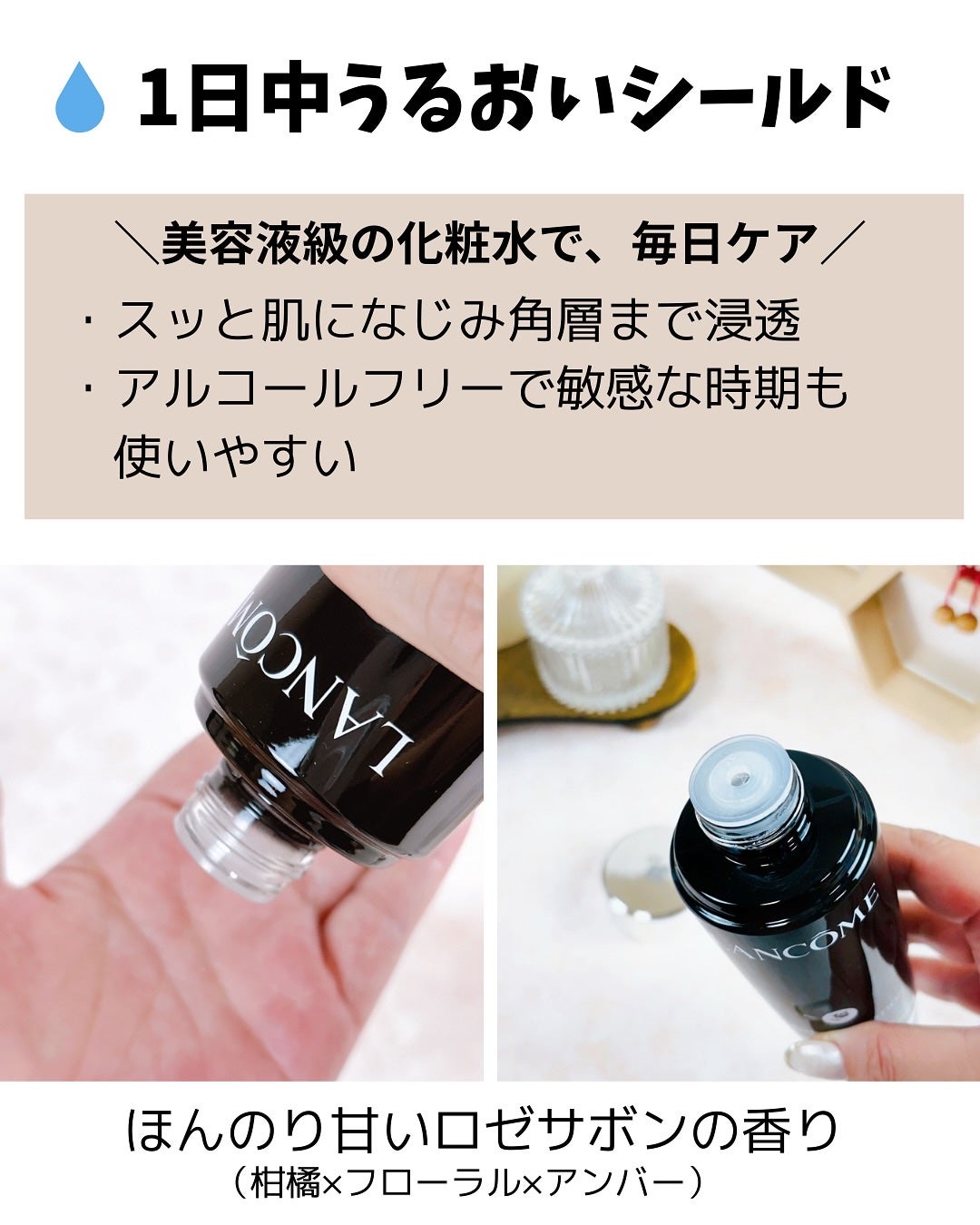 1日中うるおいシールド

＼美容液級の化粧水で、毎日ケア／

・スッと肌になじみ角層まで浸透
・アルコールフリーで敏感な時期も使いやすい

LANCÔME

LANCOME

ほんのり甘いロゼサボンの香り
（柑橘×フローラル×アンバー）