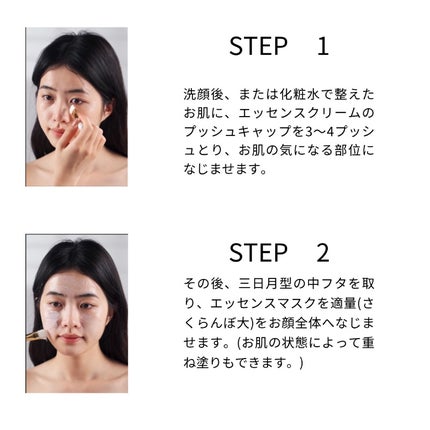 STEP　1

洗顔後、または化粧水で整えたお肌に、エッセンスクリームのプッシュキャップを3〜4プッシュとり、お肌の気になる部位になじませます。

STEP　2

その後、三日月型の中フタを取り、エッセンスマスクを適量(さくらんぼ大)をお顔全体へなじませます。(お肌の状態によって重ね塗りもできます。)