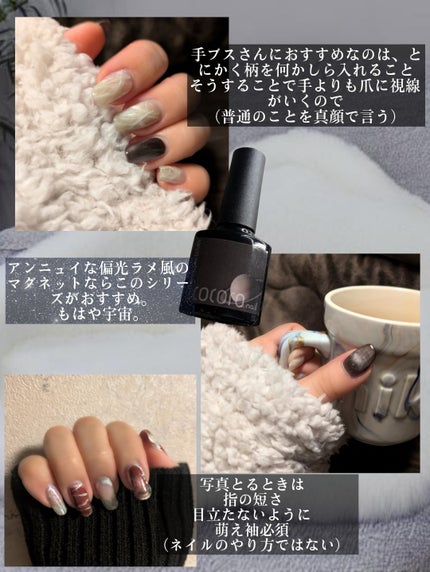 手ブスさんにおすすめなのは、とにかく柄を何かしら入れること
そうすることで手よりも爪に視線がいくので
（普通のことを真顔で言う）

アンニュイな偏光ラメ風のマグネットならこのシリーズがおすすめ。
もはや宇宙。

cocoro nail

写真とるときは
指の短さ
目立たないように
萌え袖必須
（ネイルのやり方ではない）