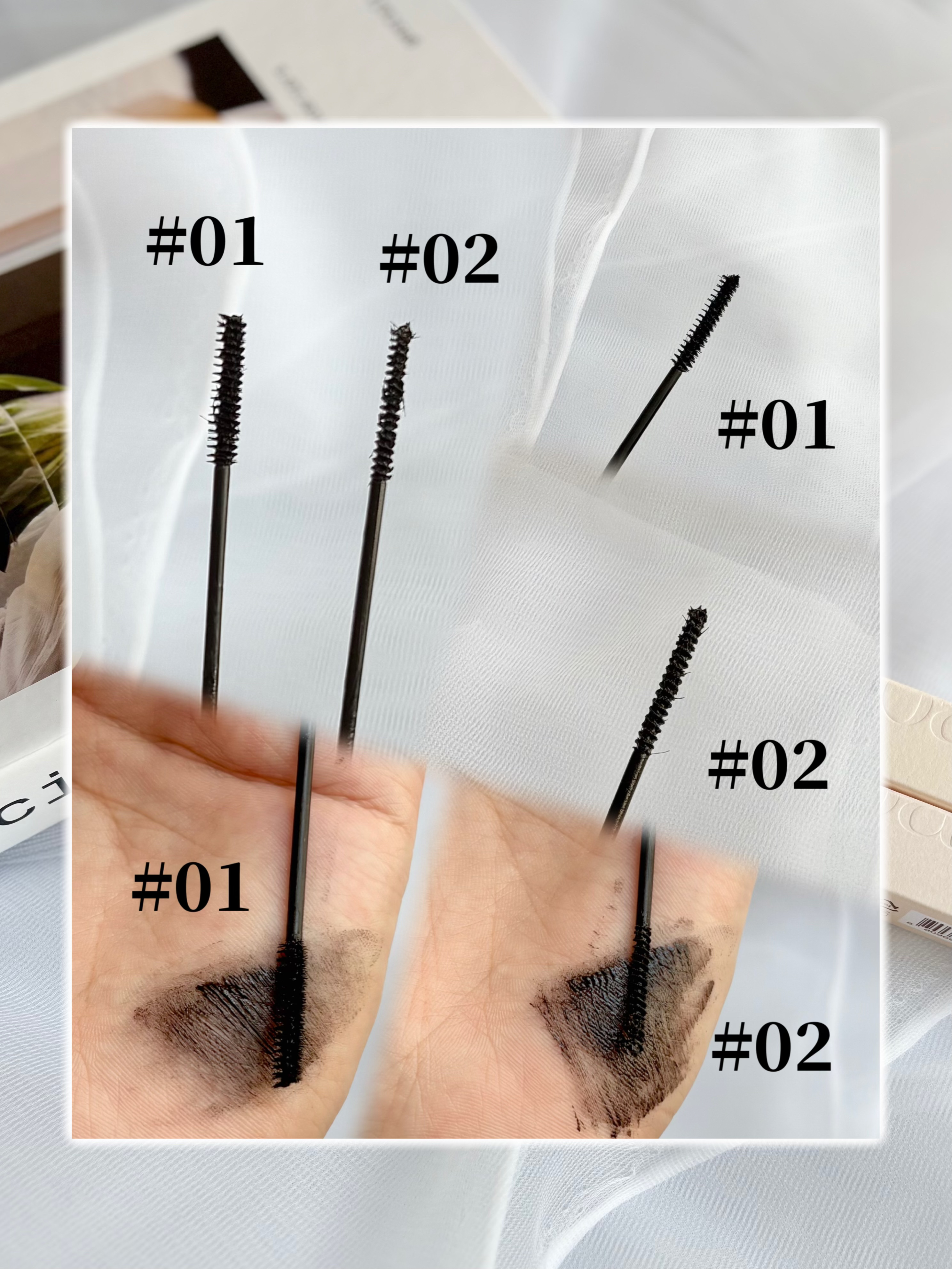 #01

#02

#01

#02

#01

#02