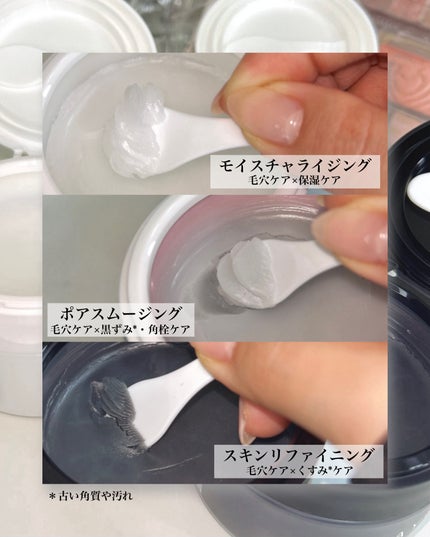 モイスチャライジング
毛穴ケア×保湿ケア

ポアスムージング
毛穴ケア×黒ずみ*・角栓ケア

スキンリファイニング
毛穴ケア×くすみ*ケア

＊古い角質や汚れ