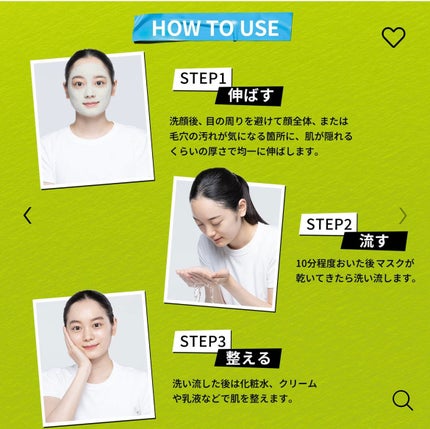 HOW TO USE

STEP1
伸ばす

洗顔後、目の周りを避けて顔全体、または毛穴の汚れが気になる箇所に、肌が隠れるくらいの厚さで均一に伸ばします。

STEP2
流す

10分程度おいた後 マスクが乾いてきたら洗い流します。

STEP3
整える

洗い流した後は化粧水、クリームや乳液などで肌を整えます。