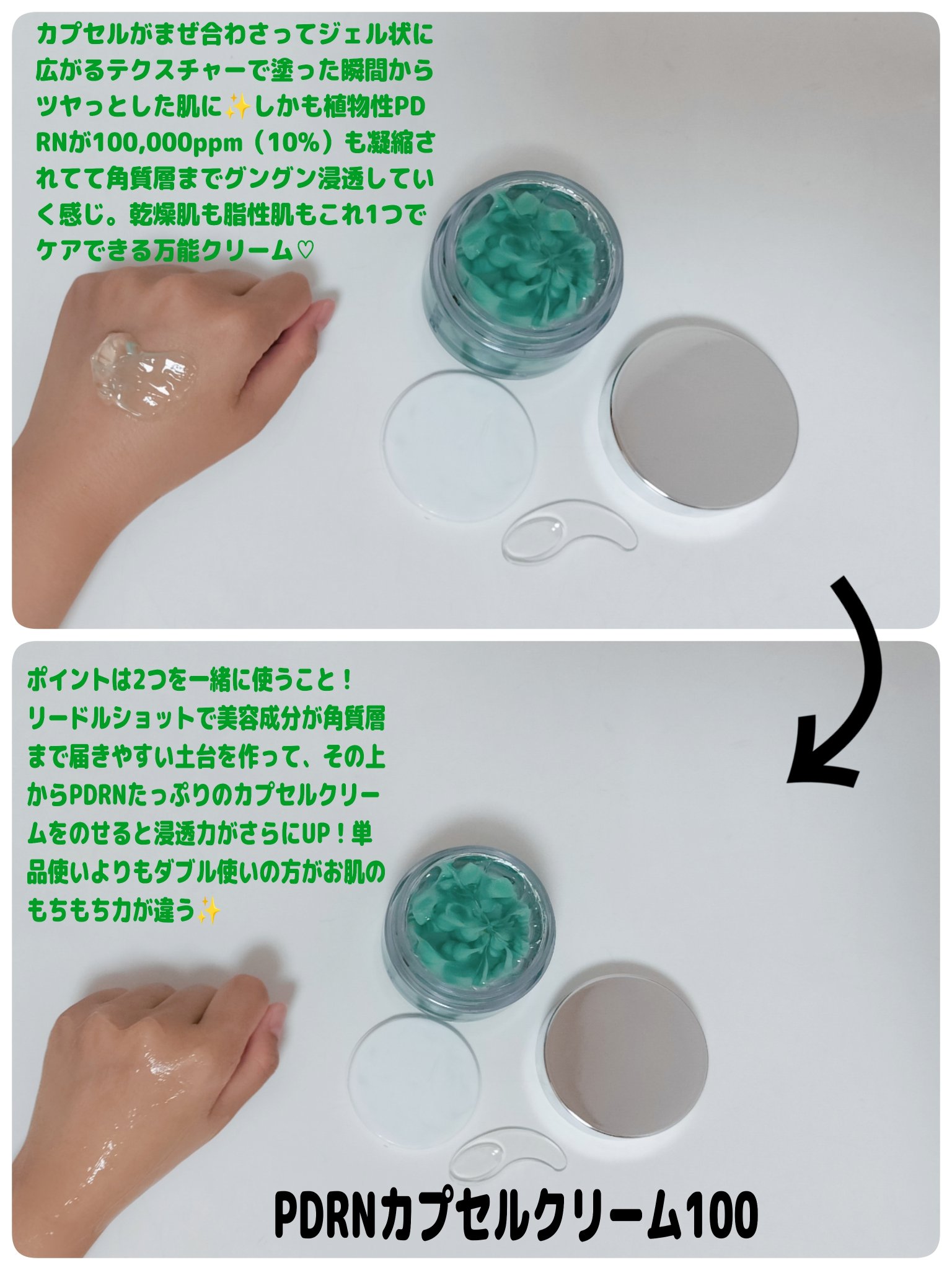 カプセルがまぜ合わさってジェル状に広がるテクスチャーで塗った瞬間からツヤっとした肌に✨しかも植物性PDRNが100,000ppm（10%）も凝縮されてて角質層までグングン浸透していく感じ。乾燥肌も脂性肌もこれ1つでケアできる万能クリーム♡

ポイントは2つを一緒に使うこと！リードルショットで美容成分が角質層まで届きやすい土台を作って、その上からPDRNたっぷりのカプセルクリームをのせると浸透力がさらにUP！単品使いよりもダブル使いの方がお肌のもちもち力が違う✨

PDRNカプセルクリーム100