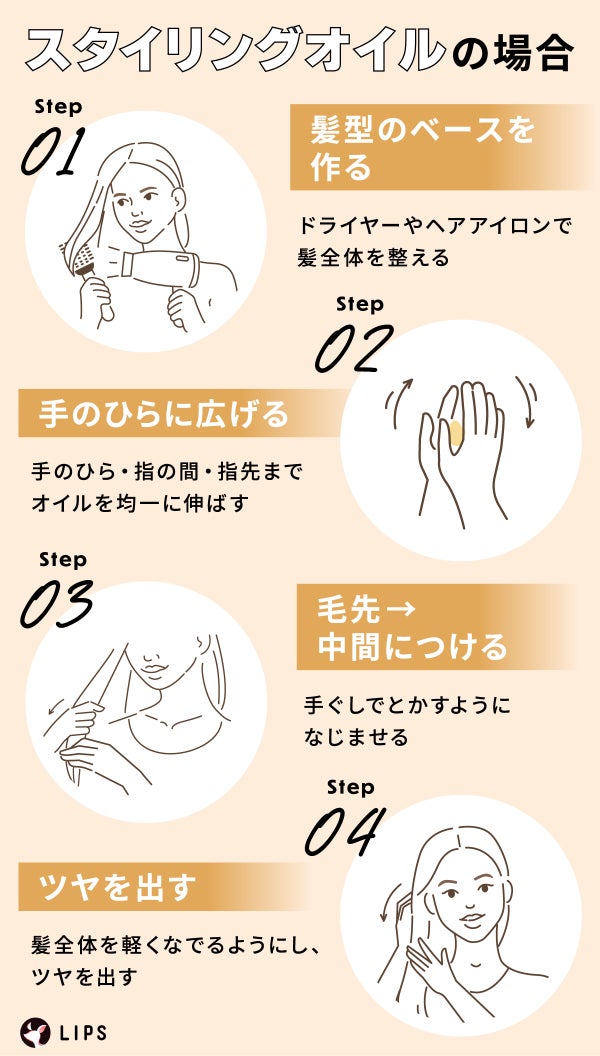 スタイリングオイルの場合

Step
01

髪型のベースを作る

ドライヤーやヘアアイロンで髪全体を整える

Step
02

手のひらに広げる

手のひら・指の間・指先までオイルを均一に伸ばす

Step
03

毛先→中間につける

手ぐしでとかすようになじませる

Step
04

ツヤを出す

髪全体を軽くなでるようにし、ツヤを出す

LIPS