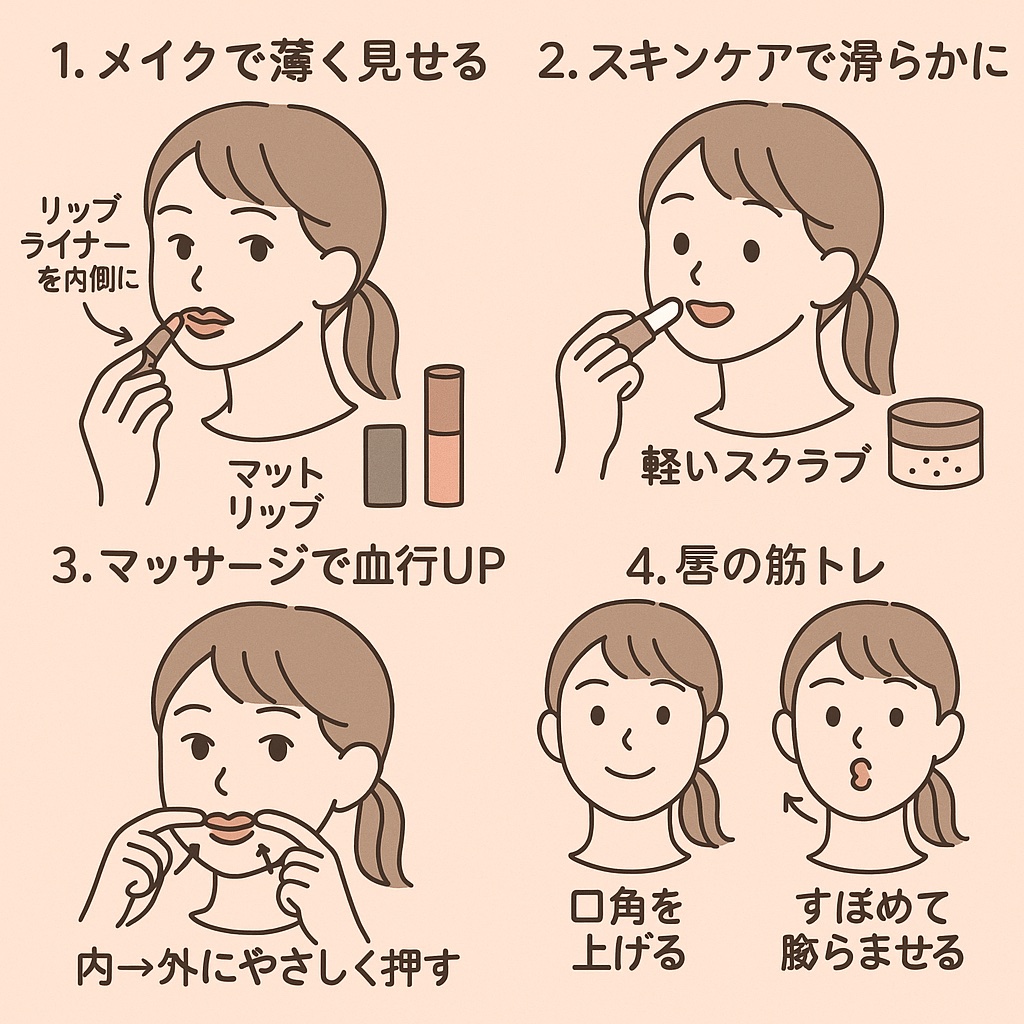 1. メイクで薄く見せる

リップライナーを内側に

マットリップ

2. スキンケアで滑らかに

軽いスクラブ

3. マッサージで血行UP

内→外にやさしく押す

4. 唇の筋トレ

口角を上げる

すぼめて膨らませる