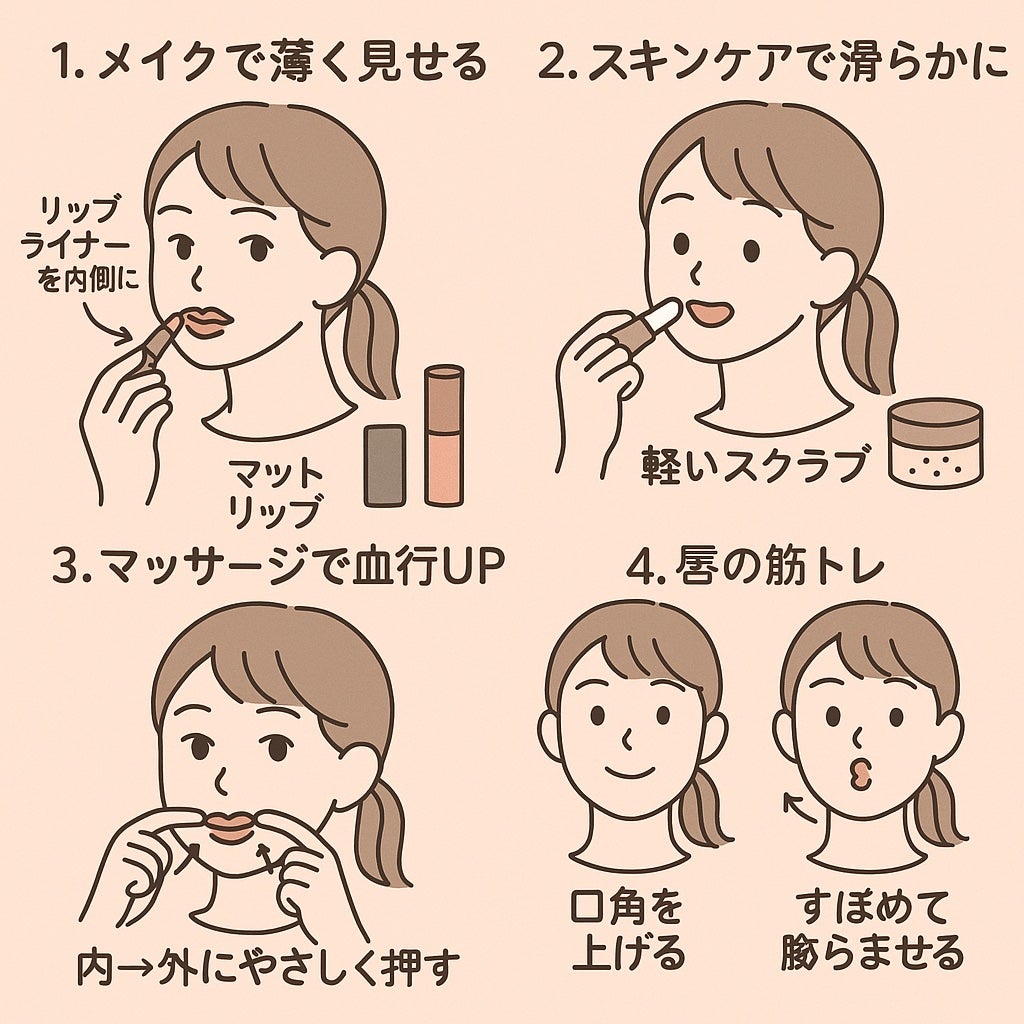 1. メイクで薄く見せる

リップライナーを内側に

マットリップ

2. スキンケアで滑らかに

軽いスクラブ

3. マッサージで血行UP

内→外にやさしく押す

4. 唇の筋トレ

口角を上げる

すぼめて膨らませる