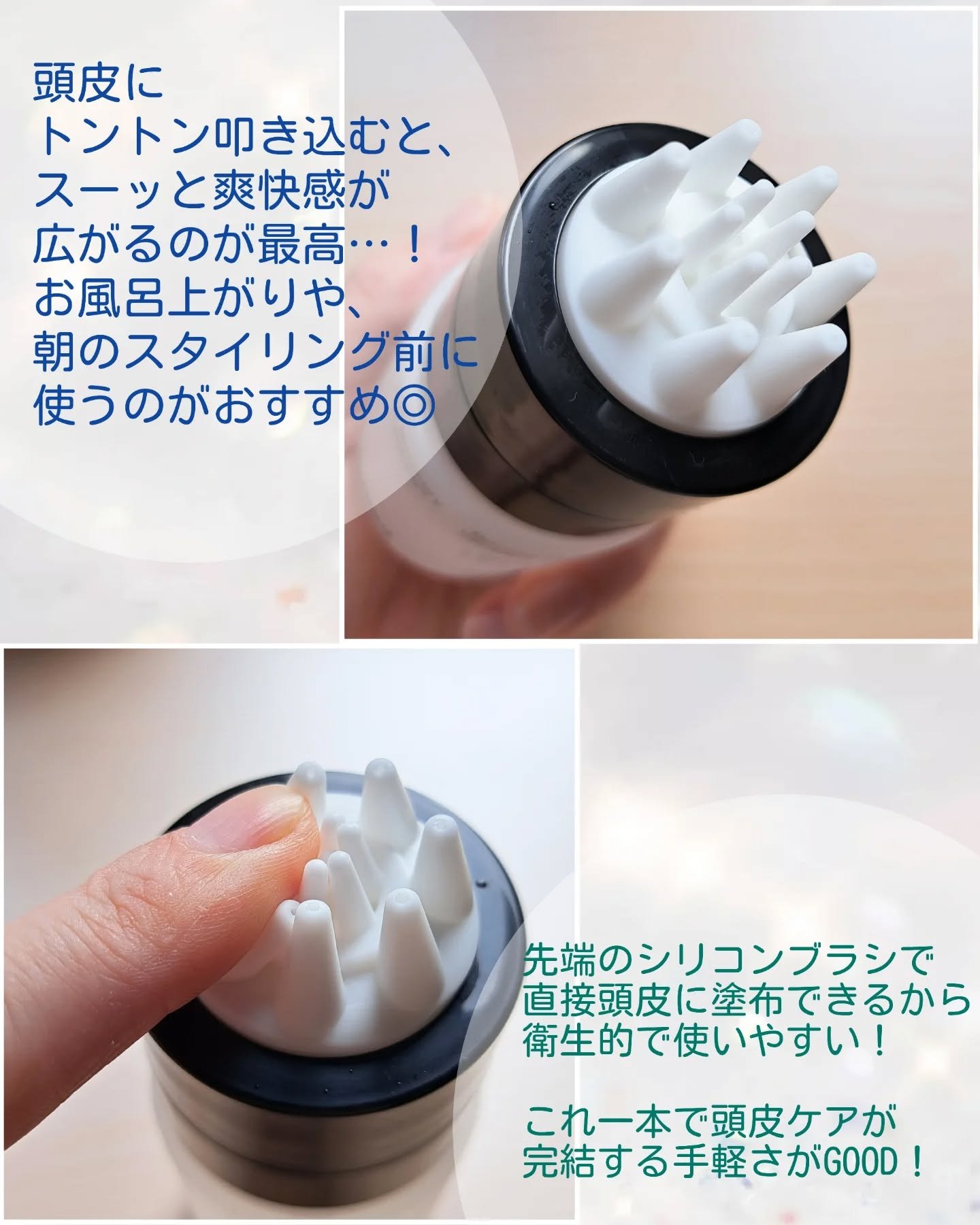 頭皮に
トントン叩き込むと、
スーッと爽快感が
広がるのが最高…！
お風呂上がりや、
朝のスタイリング前に
使うのがおすすめ◎

先端のシリコンブラシで
直接頭皮に塗布できるから
衛生的で使いやすい！

これ一本で頭皮ケアが
完結する手軽さがGOOD！