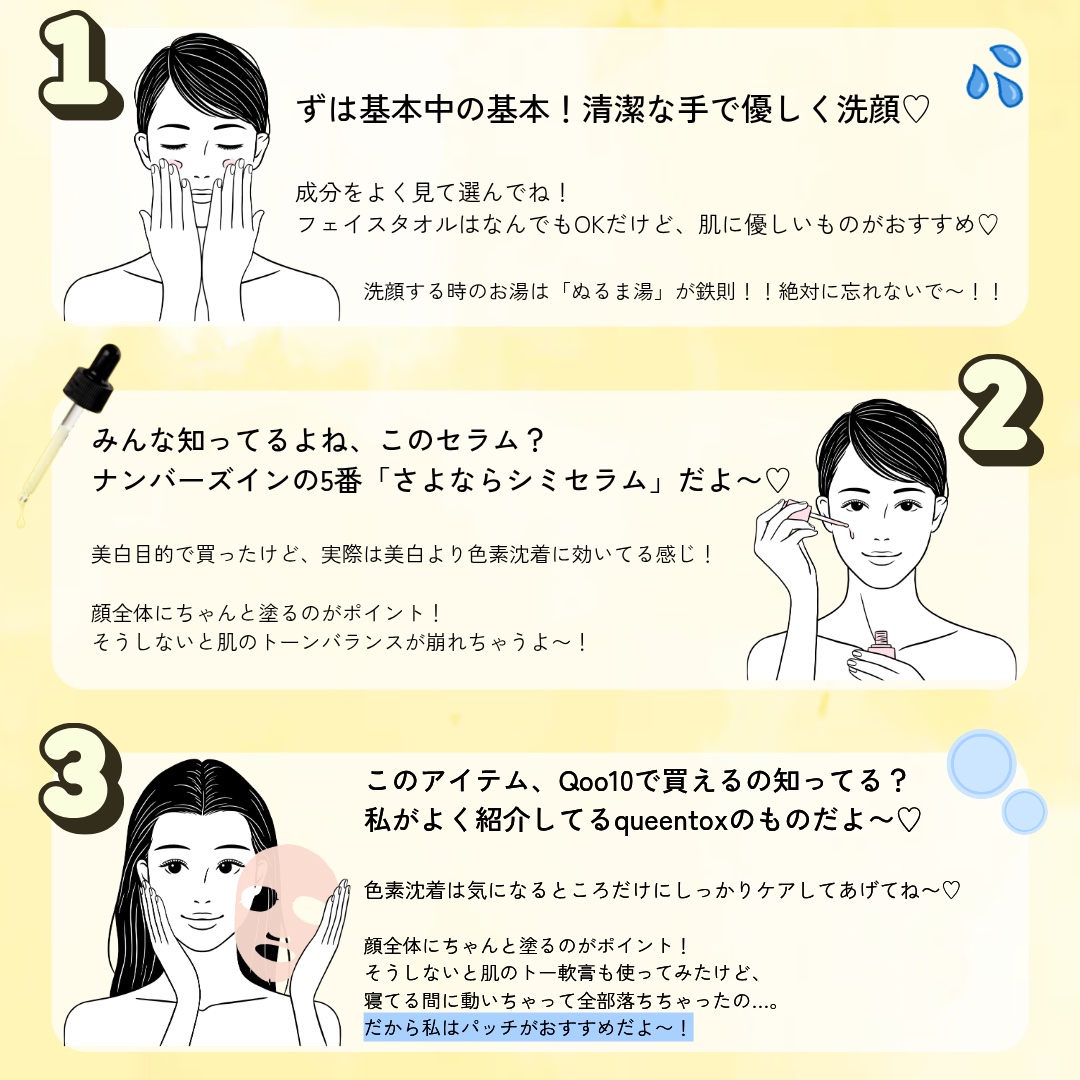 1

ずは基本中の基本！清潔な手で優しく洗顔♡

成分をよく見て選んでね！
フェイスタオルはなんでもOKだけど、肌に優しいものがおすすめ♡

洗顔する時のお湯は「ぬるま湯」が鉄則！！絶対に忘れないで〜！！

2

みんな知ってるよね、このセラム？
ナンバーズインの5番「さよならシミセラム」だよ〜♡

美白目的で買ったけど、実際は美白より色素沈着に効いてる感じ！

顔全体にちゃんと塗るのがポイント！
そうしないと肌のトーンバランスが崩れちゃうよ〜！

3

このアイテム、Qoo10で買えるの知ってる？
私がよく紹介してるqueentoxのものだよ〜♡

色素沈着は気になるところだけにしっかりケアしてあげてね〜♡

顔全体にちゃんと塗るのがポイント！
そうしないと肌のトー軟膏も使ってみたけど、
寝てる間に動いちゃって全部落ちちゃったの...。
だから私はパッチがおすすめだよ〜！