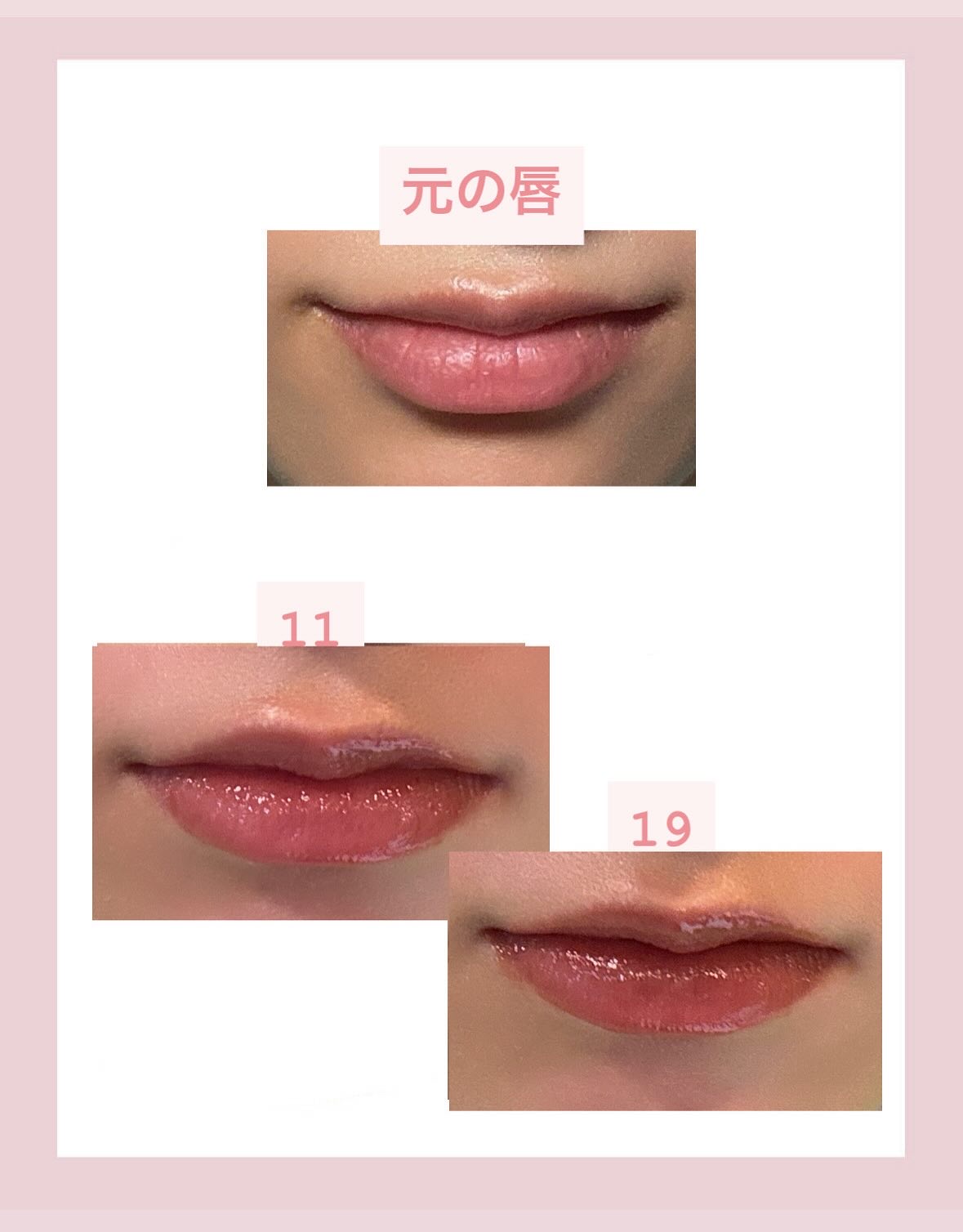 元の唇

11

19