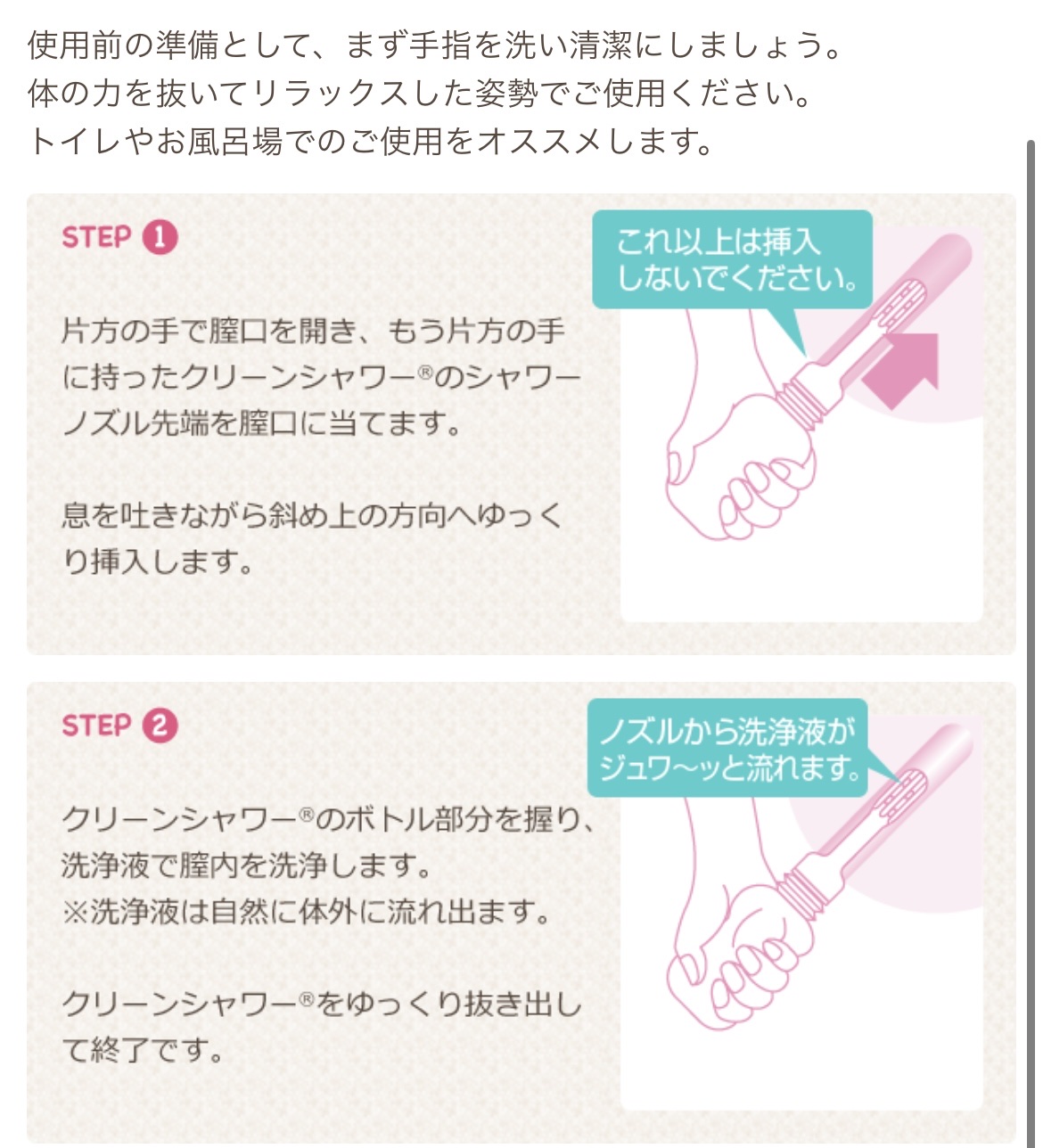 使用前の準備として、まず手指を洗い清潔にしましょう。
体の力を抜いてリラックスした姿勢でご使用ください。
トイレやお風呂場でのご使用をオススメします。

STEP 1

片方の手で膣口を開き、もう片方の手に持ったクリーンシャワー®のシャワーノズル先端を膣口に当てます。

息を吐きながら斜め上の方向へゆっくり挿入します。

これ以上は挿入しないでください。

STEP 2

クリーンシャワー®のボトル部分を握り、洗浄液で膣内を洗浄します。
※洗浄液は自然に体外に流れ出ます。

クリーンシャワー®をゆっくり抜き出して終了です。

ノズルから洗浄液がジュワ〜ッと流れます。