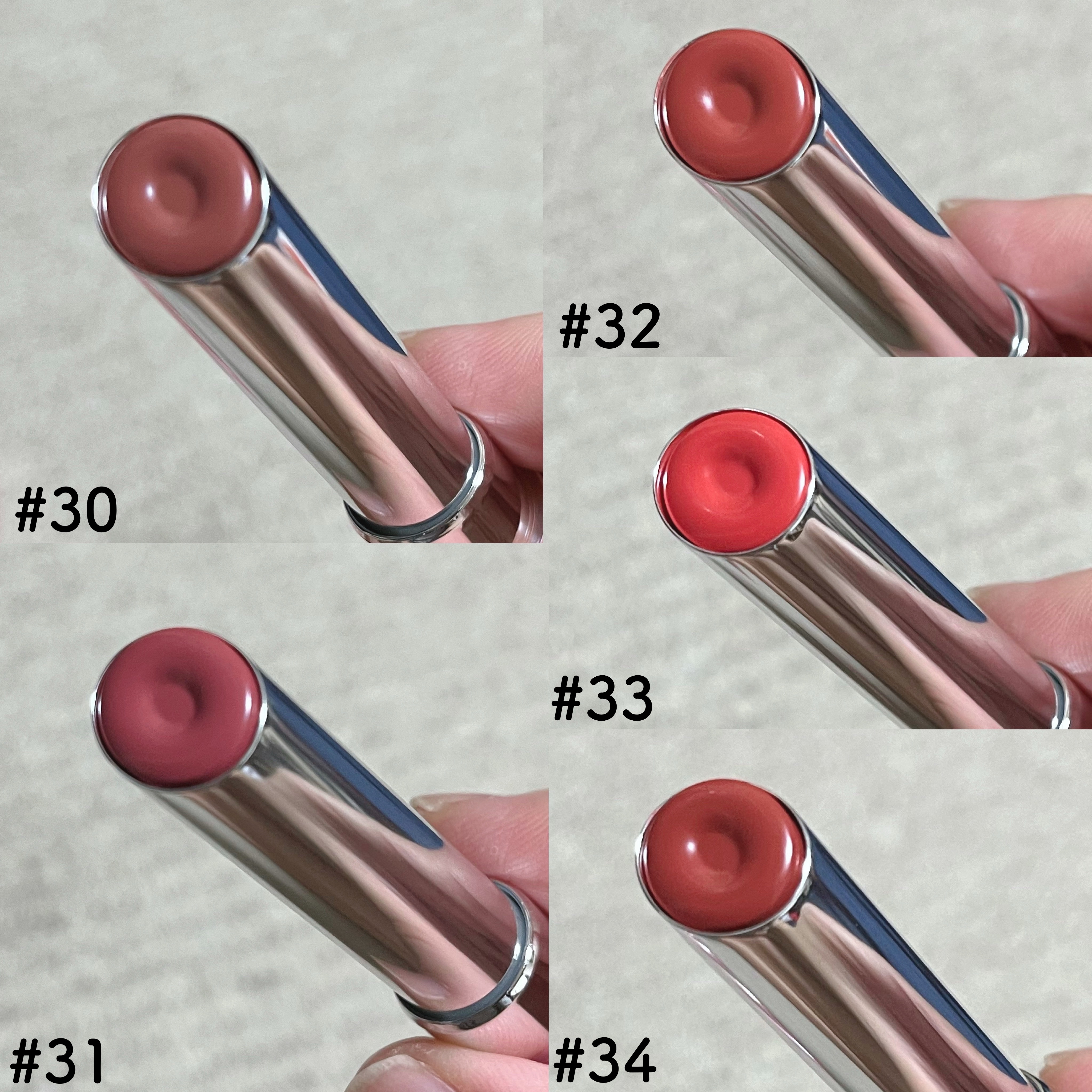 #30

#31

#32

#33

#34