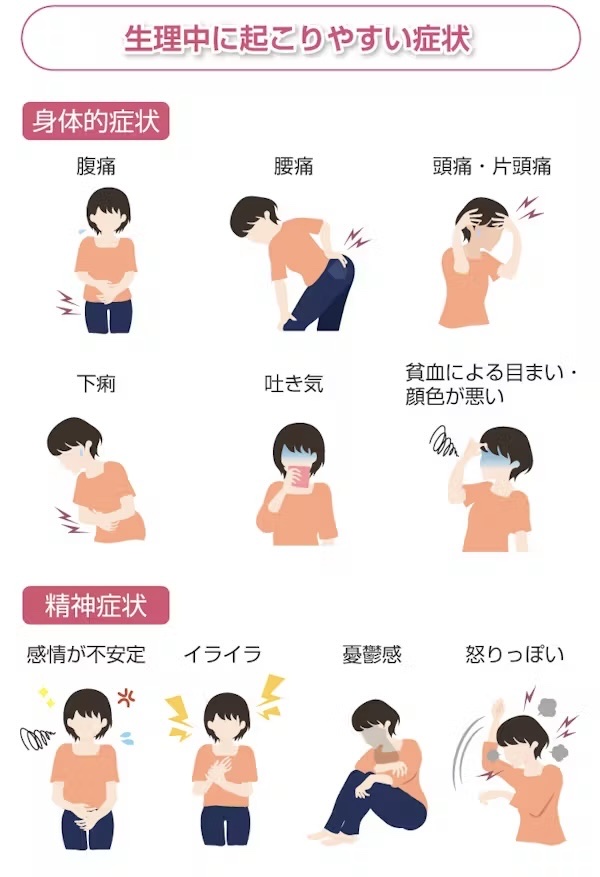 生理中に起こりやすい症状

身体的症状

腹痛

腰痛

頭痛・片頭痛

下痢

吐き気

貧血による目まい・顔色が悪い

精神症状

感情が不安定

イライラ

憂鬱感

怒りっぽい