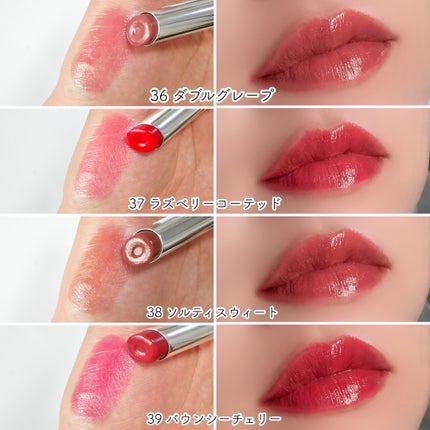 36 ダブルグレープ

37 ラズベリーコーテッド

38 ソルティスウィート

39 バウンシーチェリー